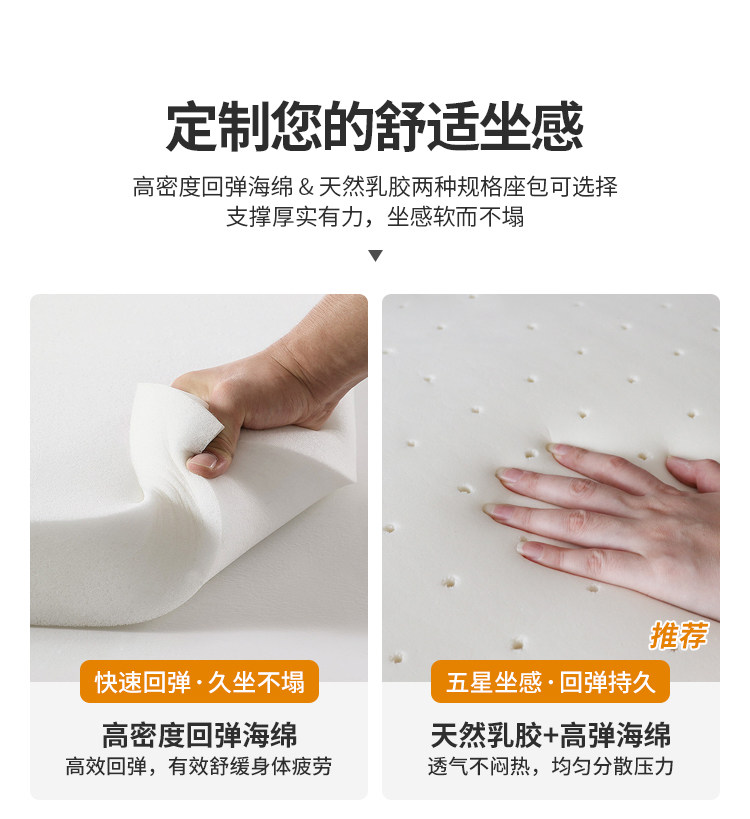 定制您的舒适坐感

高密度回弹海绵 & 天然乳胶两种规格座包可选择
支撑厚实有力，坐感软而不塌

▼

快速回弹·久坐不塌

高密度回弹海绵

高效回弹，有效舒缓身体疲劳

推荐

五星坐感·回弹持久

天然乳胶+高弹海绵

透气不闷热，均匀分散压力