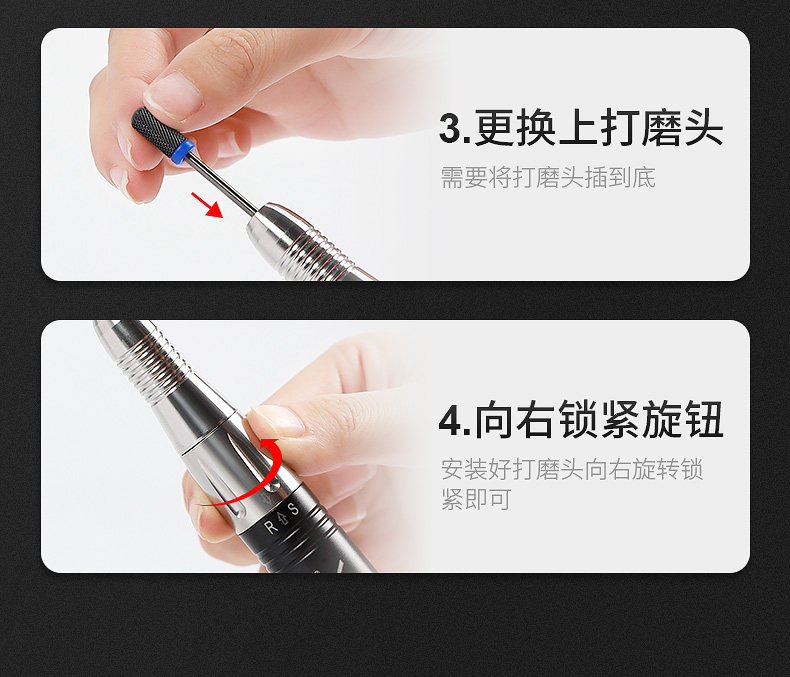 3.更换上打磨头

需要将打磨头插到底

4.向右锁紧旋钮

安装好打磨头向右旋转锁紧即可

R S