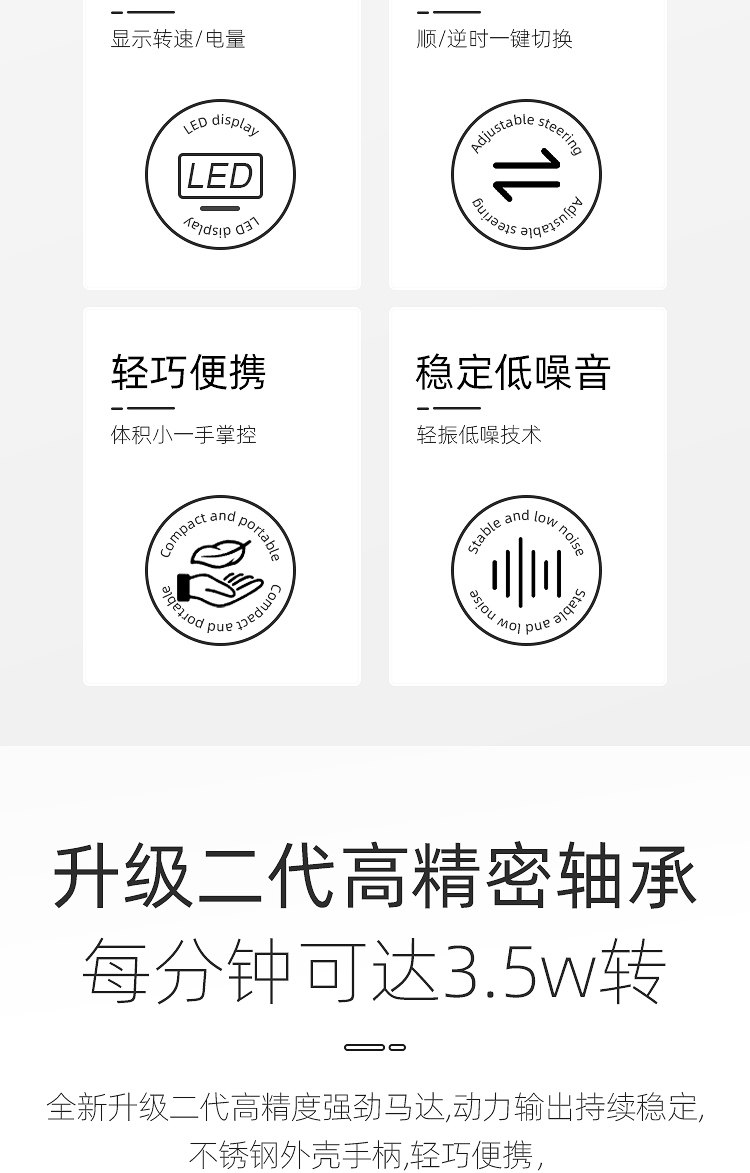 显示转速/电量

LED display
LED
LED display

顺/逆时一键切换

Adjustable steering
Adjustable steering

轻巧便携

体积小一手掌控

Compact and portable
Compact and portable

稳定低噪音

轻振低噪技术

Stable and low noise
Stable and low noise

升级二代高精密轴承
每分钟可达3.5w转

全新升级二代高精度强劲马达,动力输出持续稳定,
不锈钢外壳手柄,轻巧便携,