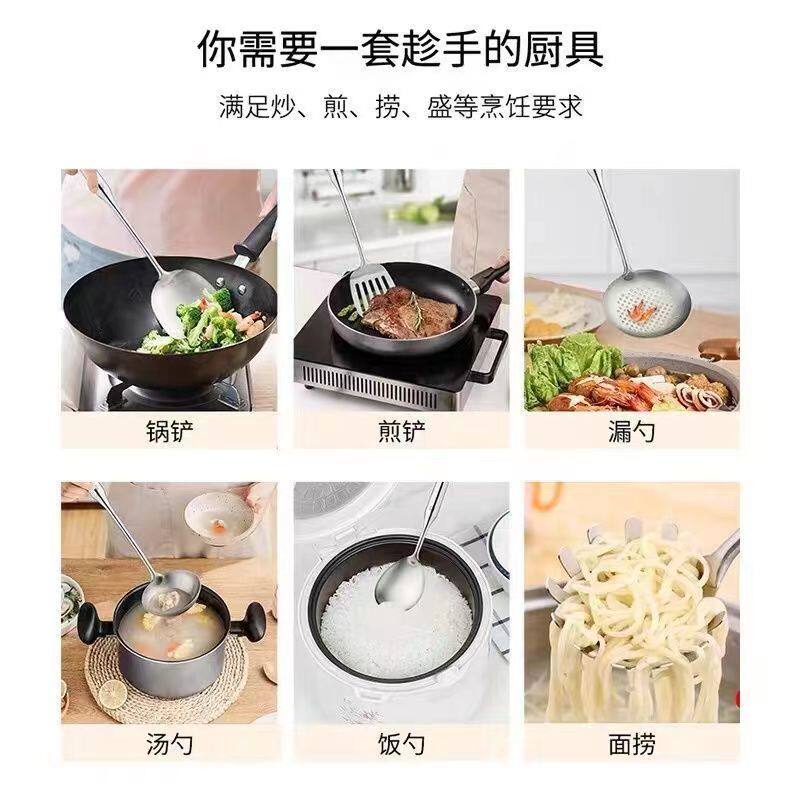 你需要一套趁手的厨具

满足炒、煎、捞、盛等烹饪要求

锅铲

煎铲

漏勺

汤勺

饭勺

面捞