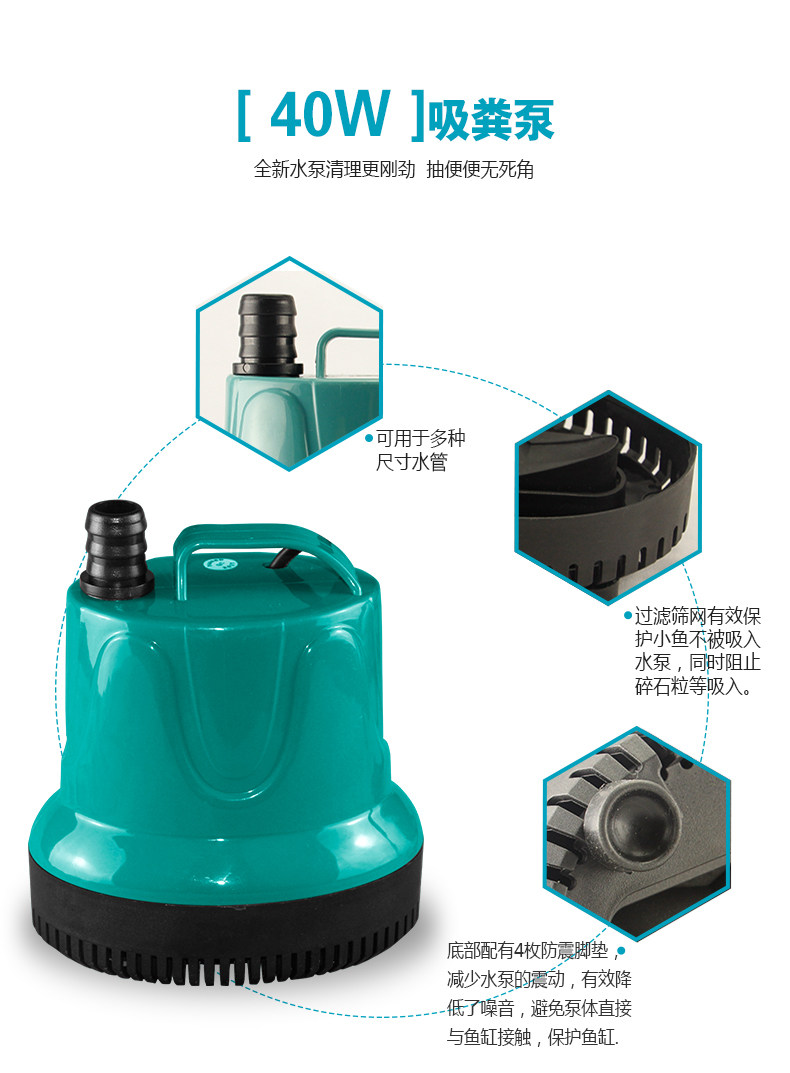 [ 40W ]吸粪泵

全新水泵清理更刚劲 抽便便无死角

可用于多种尺寸水管

过滤筛网有效保护小鱼不被吸入水泵，同时阻止碎石粒等吸入。

底部配有4枚防震脚垫，减少水泵的震动，有效降低了噪音，避免泵体直接与鱼缸接触，保护鱼缸.