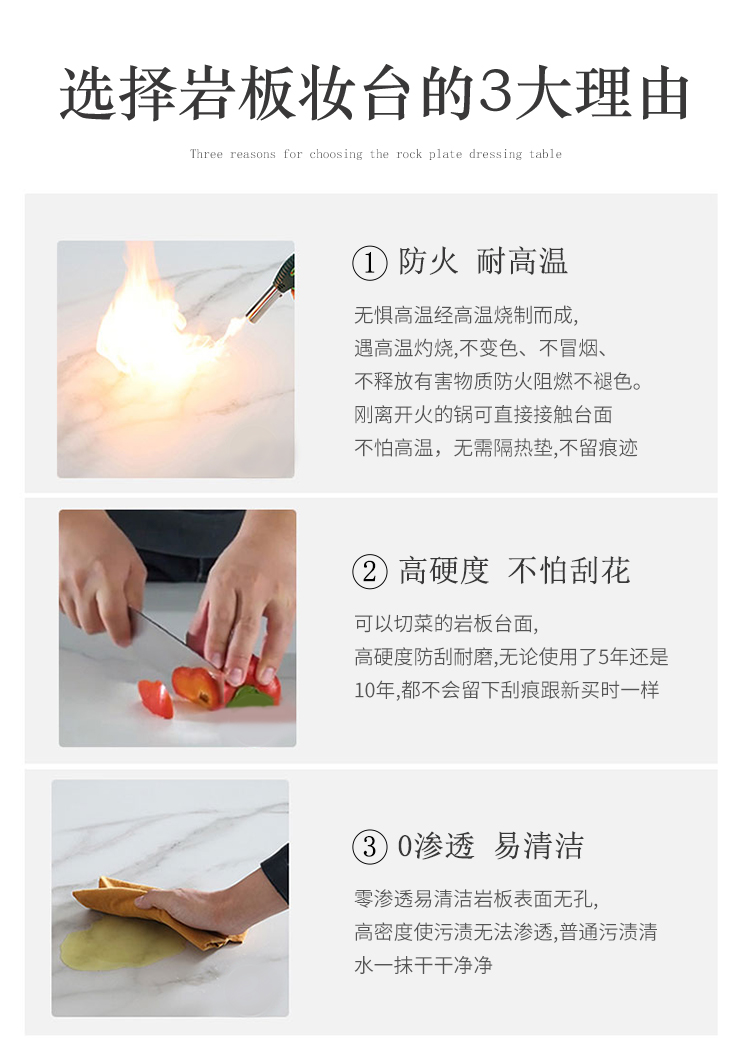 选择岩板妆台的3大理由

Three reasons for choosing the rock plate dressing table

① 防火 耐高温

无惧高温经高温烧制而成,
遇高温灼烧,不变色、不冒烟、
不释放有害物质防火阻燃不褪色。
刚离开火的锅可直接接触台面
不怕高温，无需隔热垫,不留痕迹

② 高硬度 不怕刮花

可以切菜的岩板台面,
高硬度防刮耐磨,无论使用了5年还是
10年,都不会留下刮痕跟新买时一样

③ 0渗透 易清洁

零渗透易清洁岩板表面无孔,
高密度使污渍无法渗透,普通污渍清
水一抹干干净净