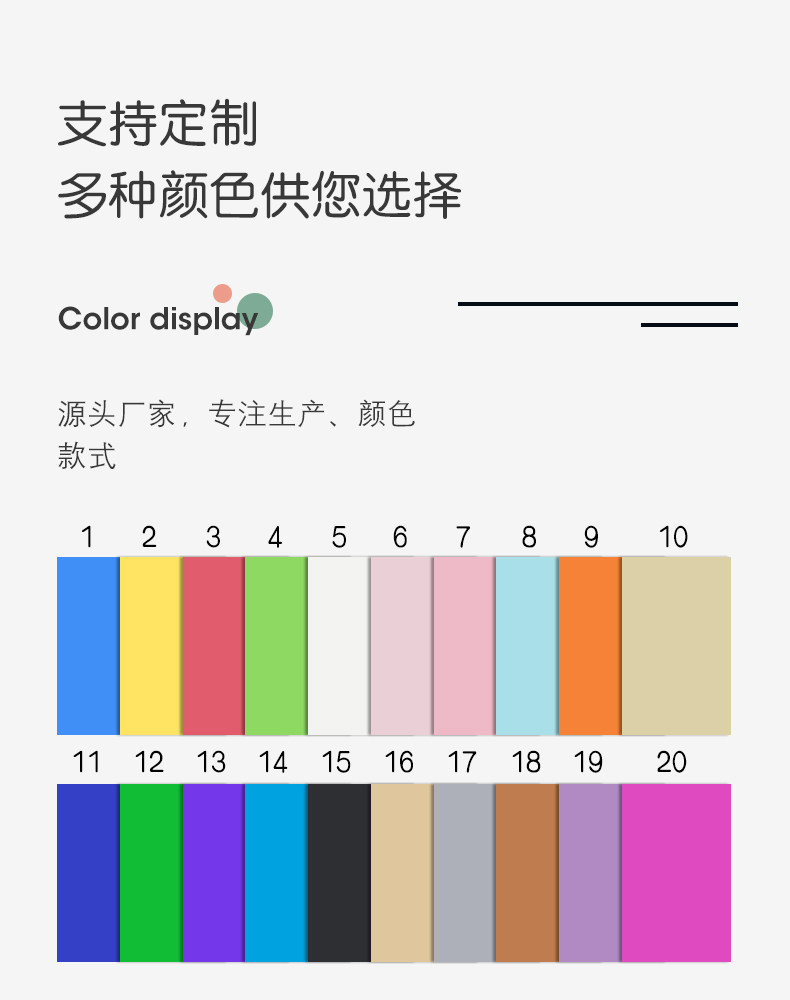 支持定制
多种颜色供您选择

Color display

源头厂家，专注生产、颜色款式

1 2 3 4 5 6 7 8 9 10

11 12 13 14 15 16 17 18 19 20