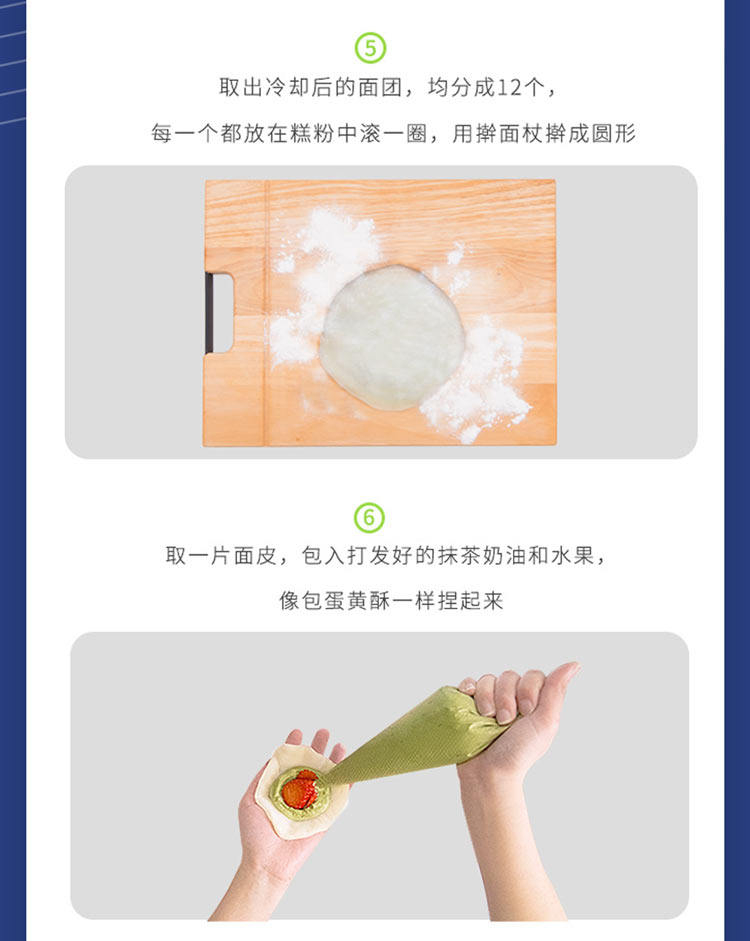 ⑤

取出冷却后的面团，均分成12个，

每一个都放在糕粉中滚一圈，用擀面杖擀成圆形

⑥

取一片面皮，包入打发好的抹茶奶油和水果，

像包蛋黄酥一样捏起来