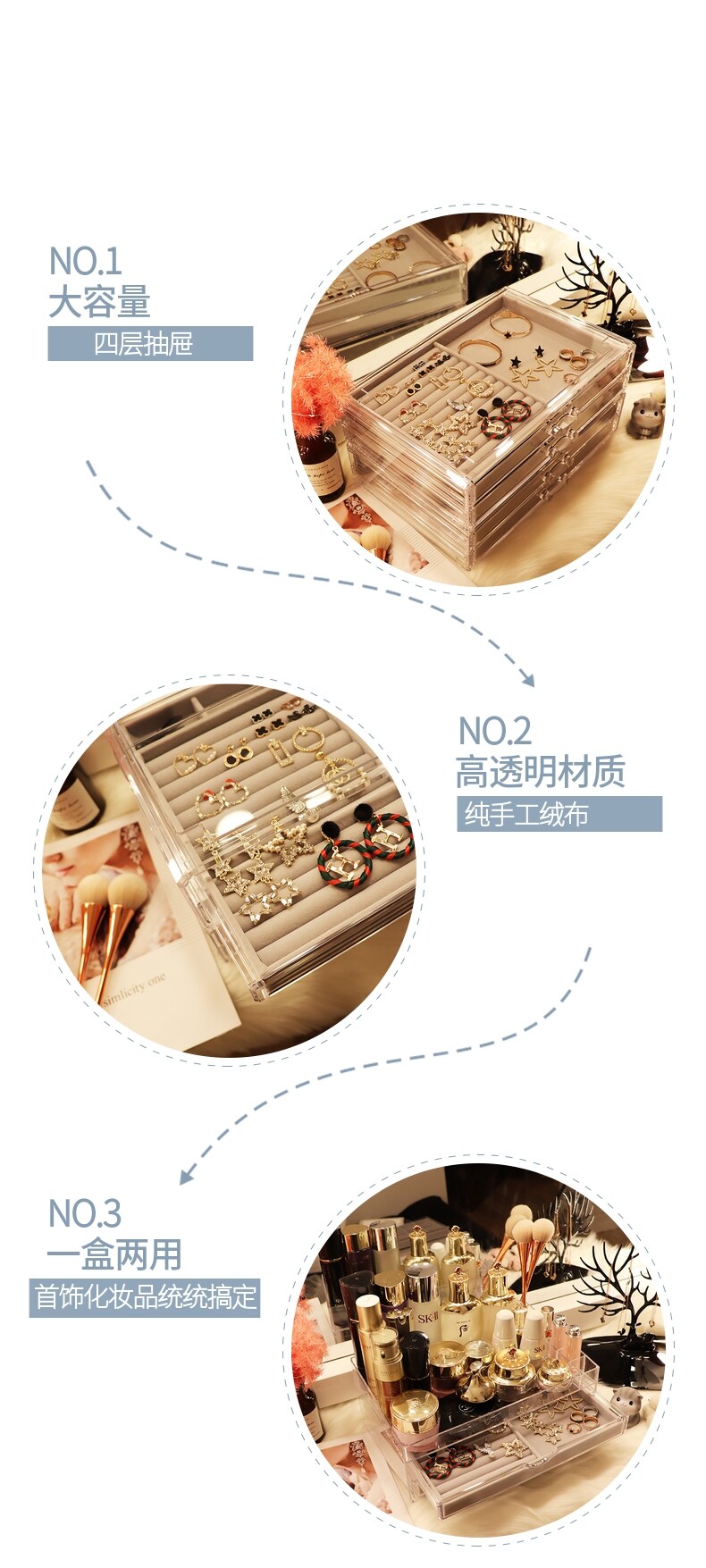 NO.1
大容量
四层抽屉

NO.2
高透明材质
纯手工绒布

simlicity one

NO.3
一盒两用
首饰化妆品统统搞定

SK-II