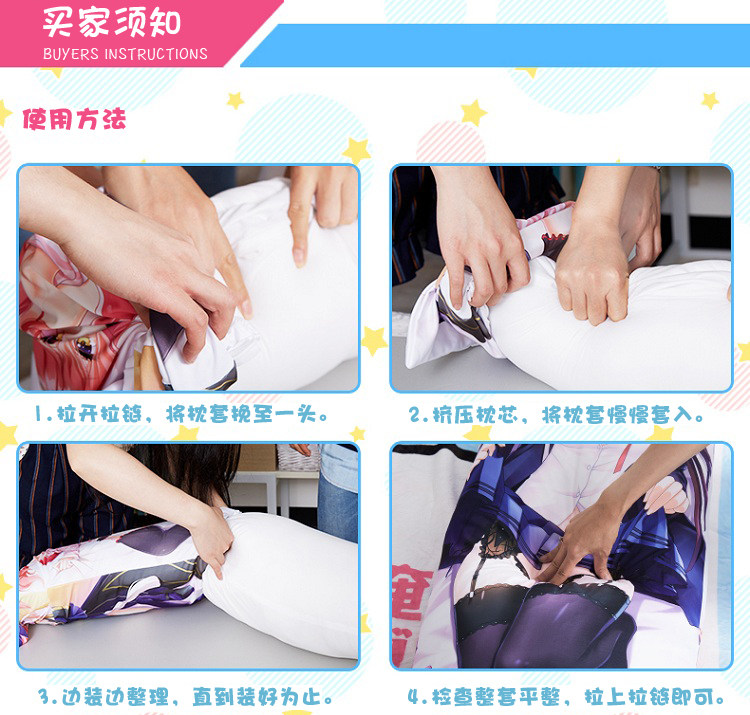 买家须知
BUYERS INSTRUCTIONS

使用方法

1.拉开拉链，将枕套挽至一头。

2.挤压枕芯，将枕套慢慢套入。

3.边装边整理，直到装好为止。

4.检查整套平整，拉上拉链即可。