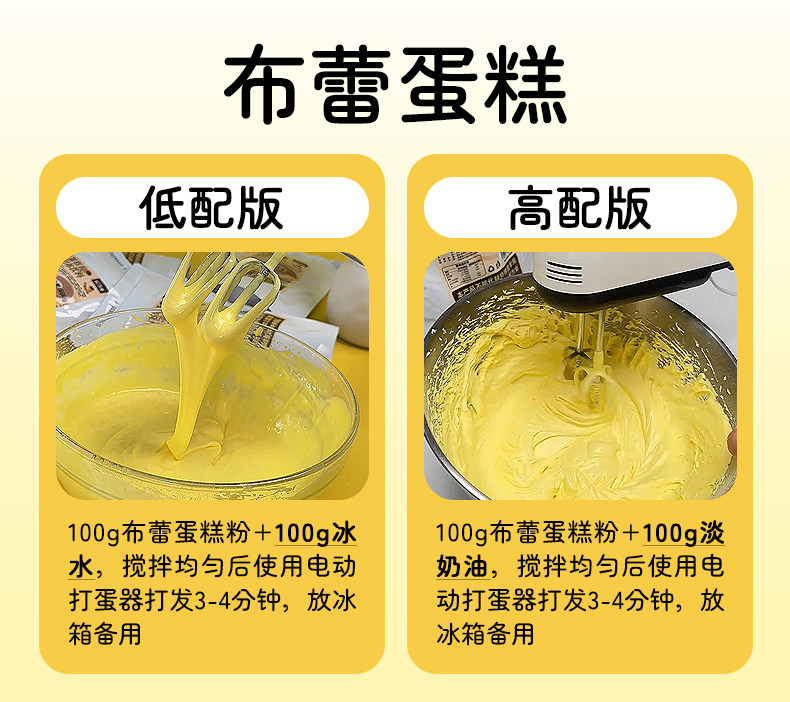 布蕾蛋糕

低配版

100g布蕾蛋糕粉＋100g冰水，搅拌均匀后使用电动打蛋器打发3-4分钟，放冰箱备用

高配版

100g布蕾蛋糕粉＋100g淡奶油，搅拌均匀后使用电动打蛋器打发3-4分钟，放冰箱备用