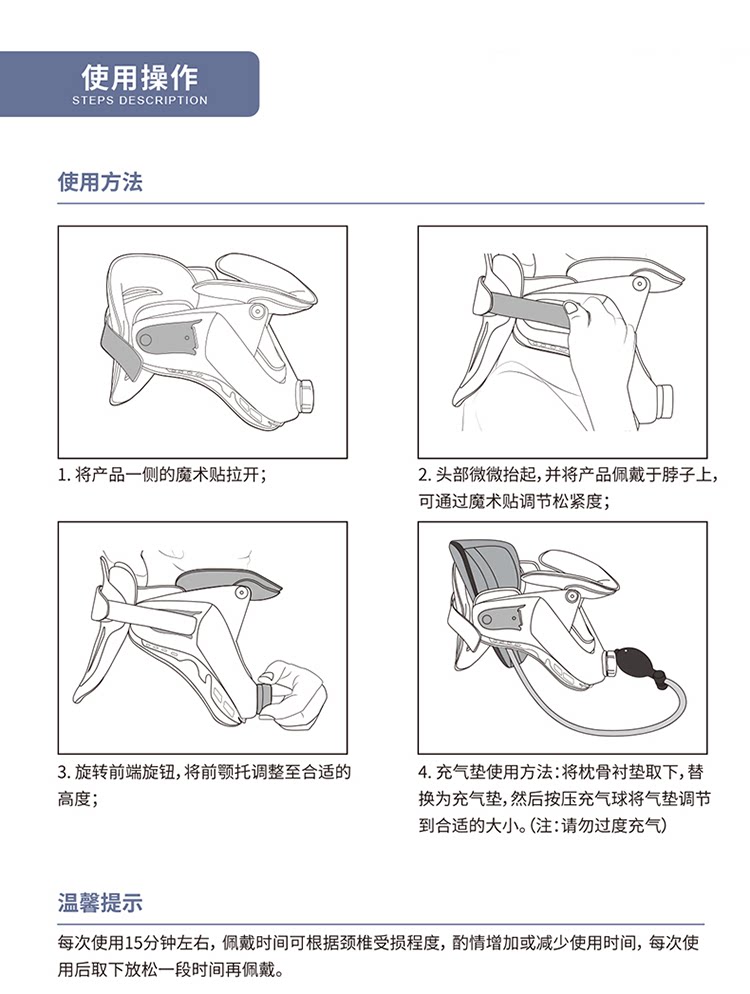 使用操作
STEPS DESCRIPTION

使用方法

1. 将产品一侧的魔术贴拉开；

2. 头部微微抬起，并将产品佩戴于脖子上，可通过魔术贴调节松紧度；

3. 旋转前端旋钮，将前颚托调整至合适的高度；

4. 充气垫使用方法：将枕骨衬垫取下，替换为充气垫，然后按压充气球将气垫调节到合适的大小。（注：请勿过度充气）

温馨提示

每次使用15分钟左右，佩戴时间可根据颈椎受损程度，酌情增加或减少使用时间，每次使用后取下放松一段时间再佩戴。