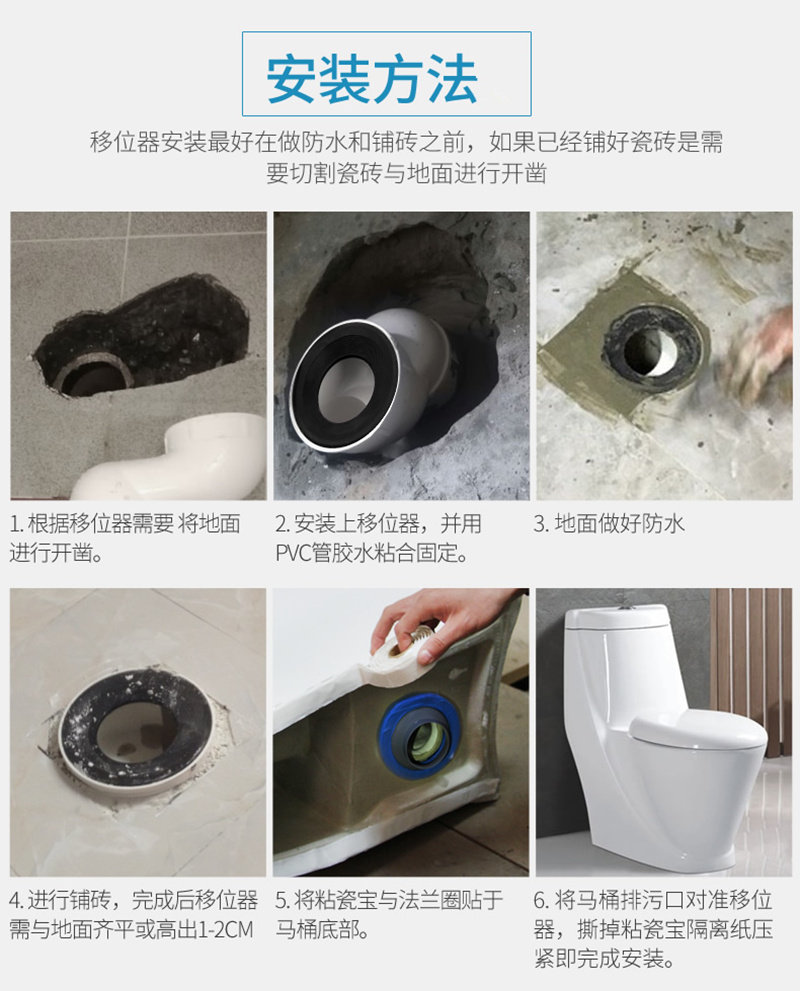 安装方法

移位器安装最好在做防水和铺砖之前，如果已经铺好瓷砖是需要切割瓷砖与地面进行开凿

1. 根据移位器需要 将地面进行开凿。

2. 安装上移位器，并用PVC管胶水粘合固定。

3. 地面做好防水

4. 进行铺砖，完成后移位器需与地面齐平或高出1-2CM

5. 将粘瓷宝与法兰圈贴于马桶底部。

6. 将马桶排污口对准移位器，撕掉粘瓷宝隔离纸压紧即完成安装。