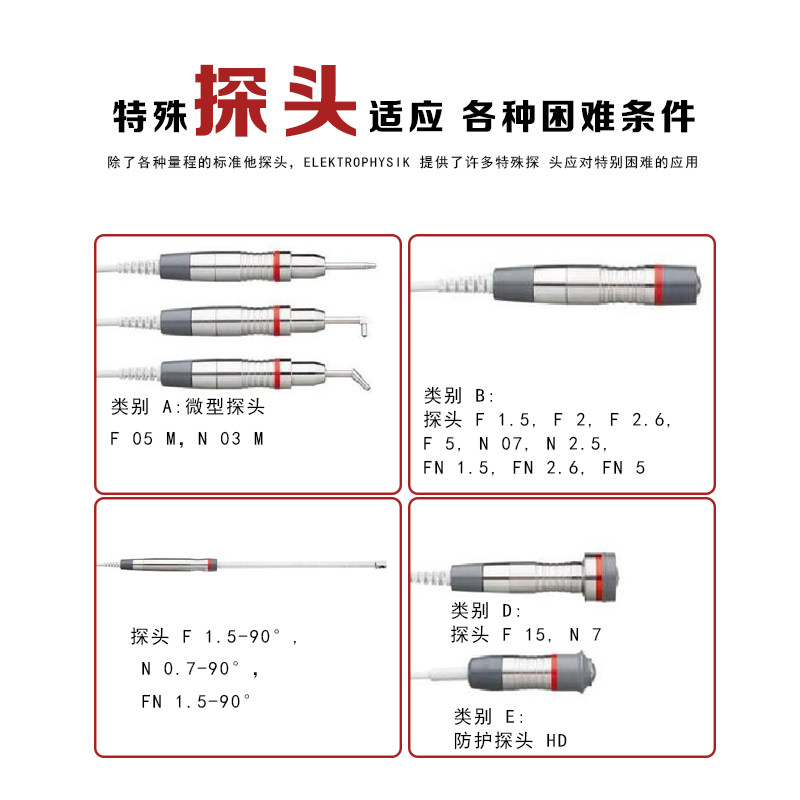 特殊探头适应 各种困难条件

除了各种量程的标准他探头，ELEKTROPHYSIK 提供了许多特殊探 头应对特别困难的应用

类别 A:微型探头
F 05 M, N 03 M

类别 B:
探头 F 1.5, F 2, F 2.6, F 5, N 07, N 2.5, FN 1.5, FN 2.6, FN 5

探头 F 1.5-90°,
N 0.7-90°,
FN 1.5-90°

类别 D:
探头 F 15, N 7

类别 E:
防护探头 HD