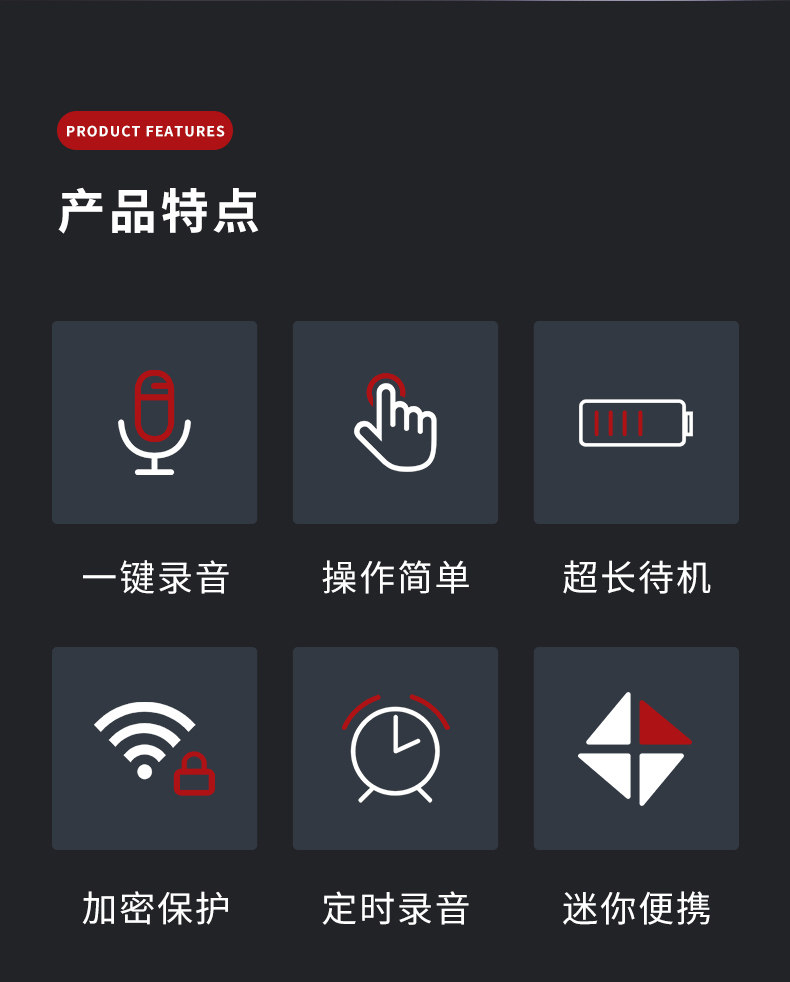 PRODUCT FEATURES

产品特点

一键录音

操作简单

超长待机

加密保护

定时录音

迷你便携