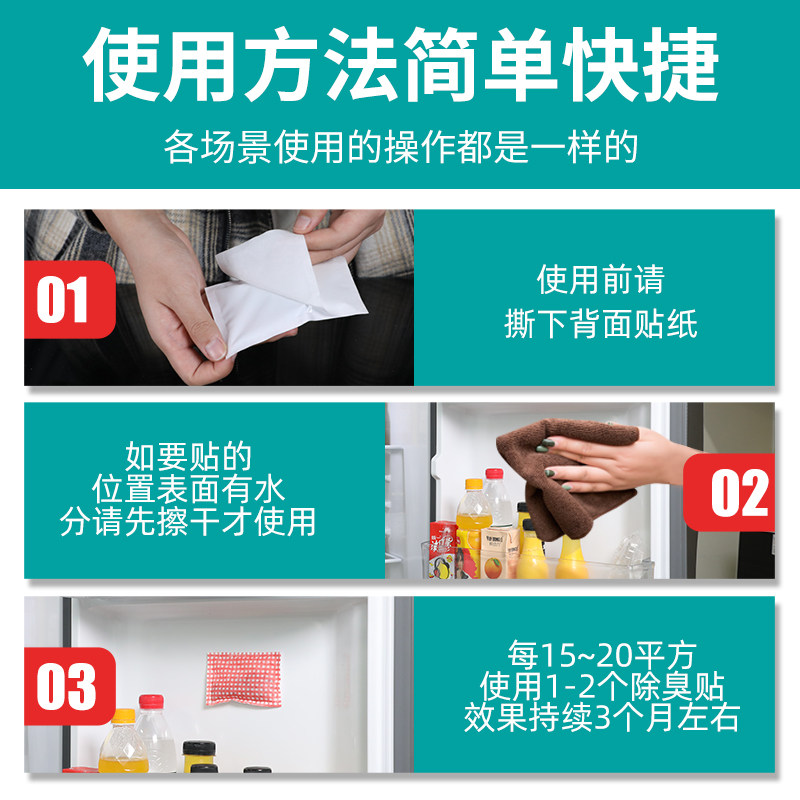 使用方法简单快捷

各场景使用的操作都是一样的

01

使用前请
撕下背面贴纸

如要贴的
位置表面有水
分请先擦干才使用

02

03

每15~20平方
使用1-2个除臭贴
效果持续3个月左右