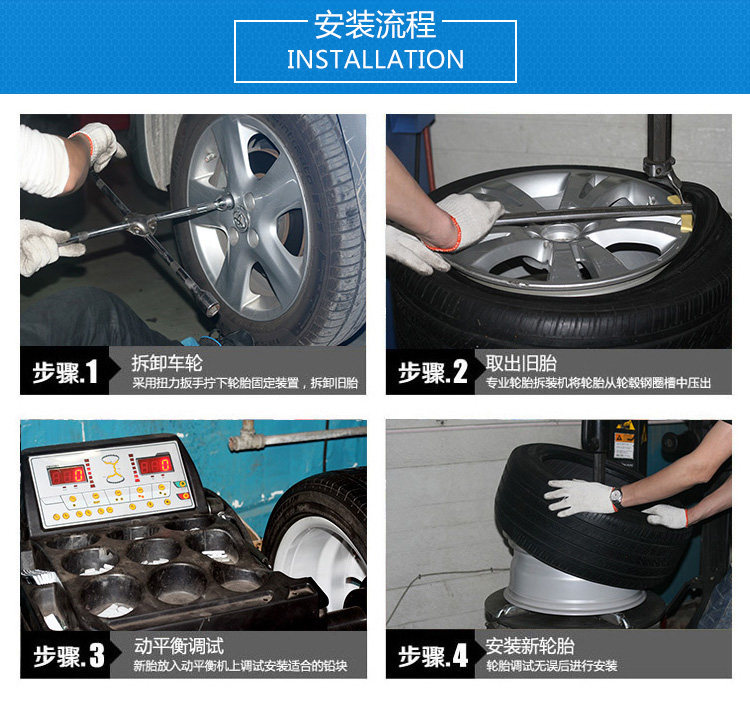 安装流程
INSTALLATION

步骤.1 拆卸车轮
采用扭力扳手拧下轮胎固定装置，拆卸旧胎

步骤.2 取出旧胎
专业轮胎拆装机将轮胎从轮毂钢圈槽中压出

步骤.3 动平衡调试
新胎放入动平衡机上调试安装适合的铅块

步骤.4 安装新轮胎
轮胎调试无误后进行安装