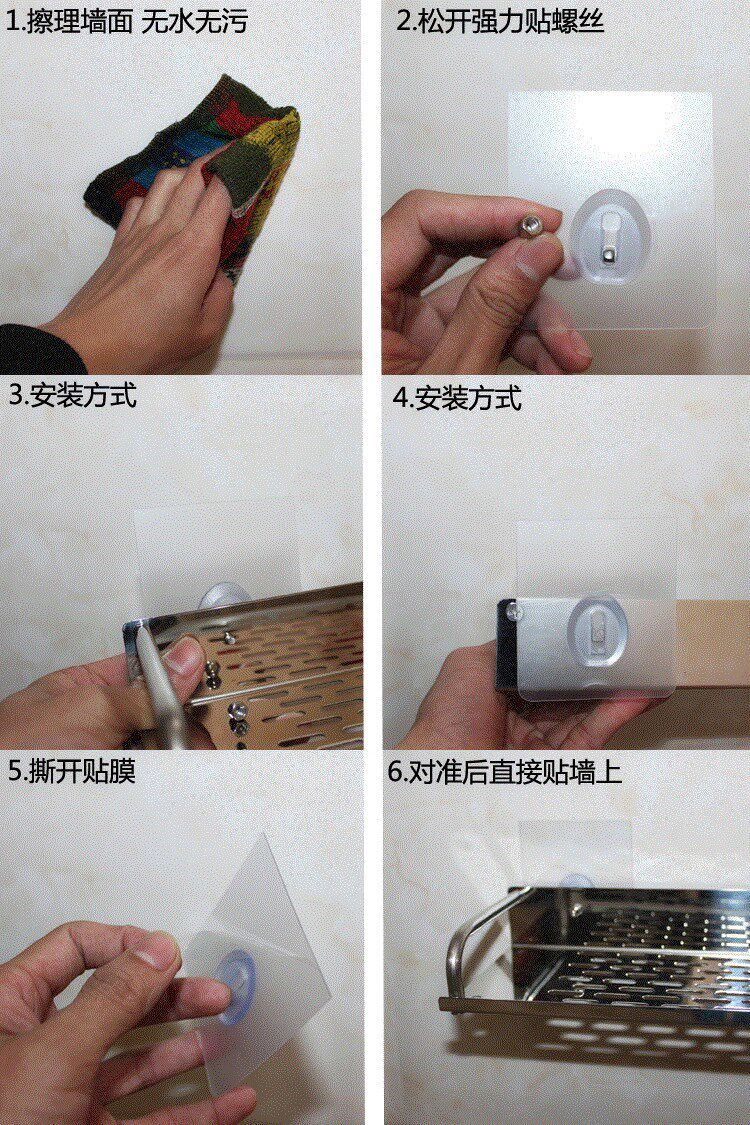 1.擦理墙面 无水无污

2.松开强力贴螺丝

3.安装方式

4.安装方式

5.撕开贴膜

6.对准后直接贴墙上