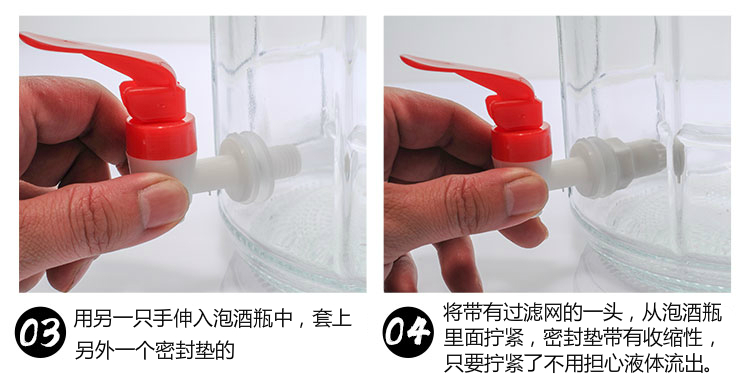 03 用另一只手伸入泡酒瓶中，套上另外一个密封垫的

04 将带有过滤网的一头，从泡酒瓶里面拧紧，密封垫带有收缩性，只要拧紧了不用担心液体流出。