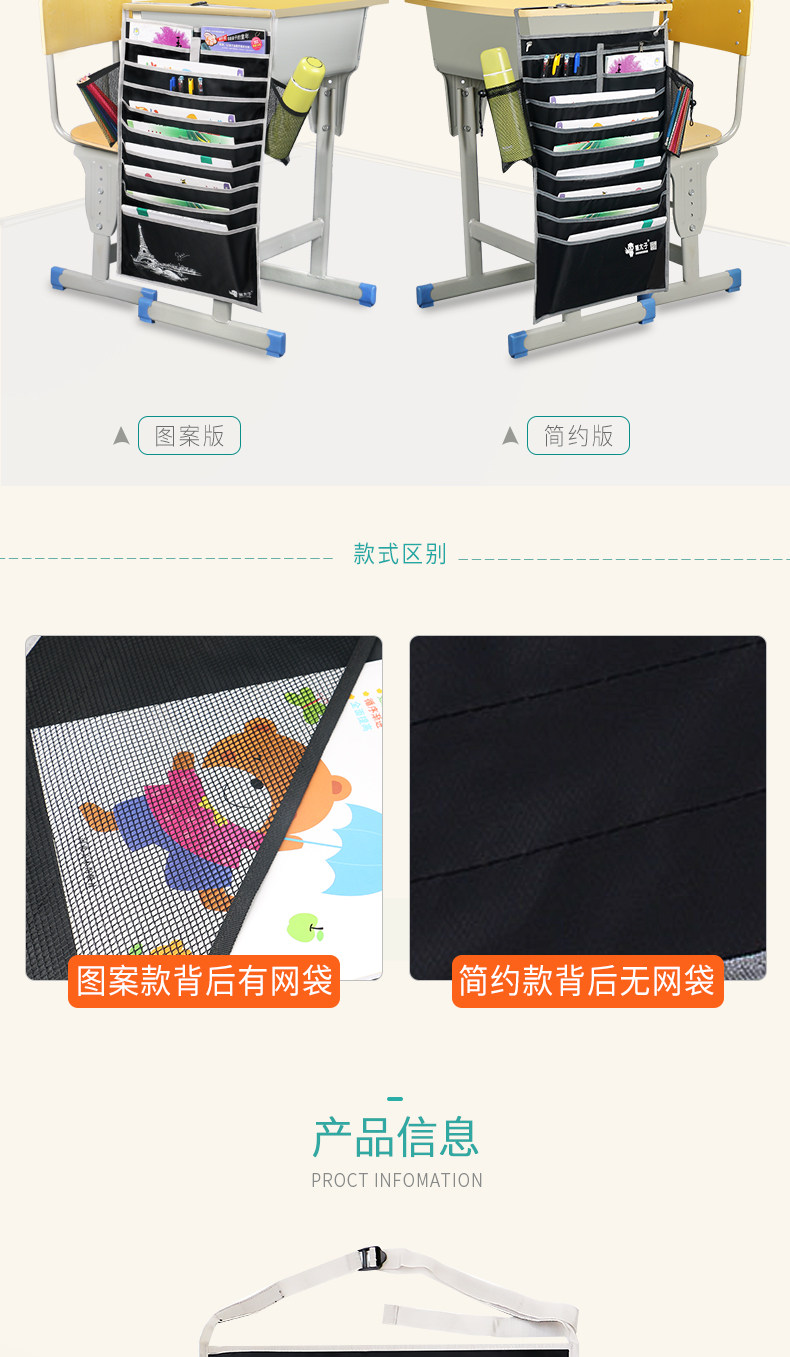 图案版

简约版

款式区别

图案款背后有网袋

简约款背后无网袋

产品信息

PROCT INFOMATION