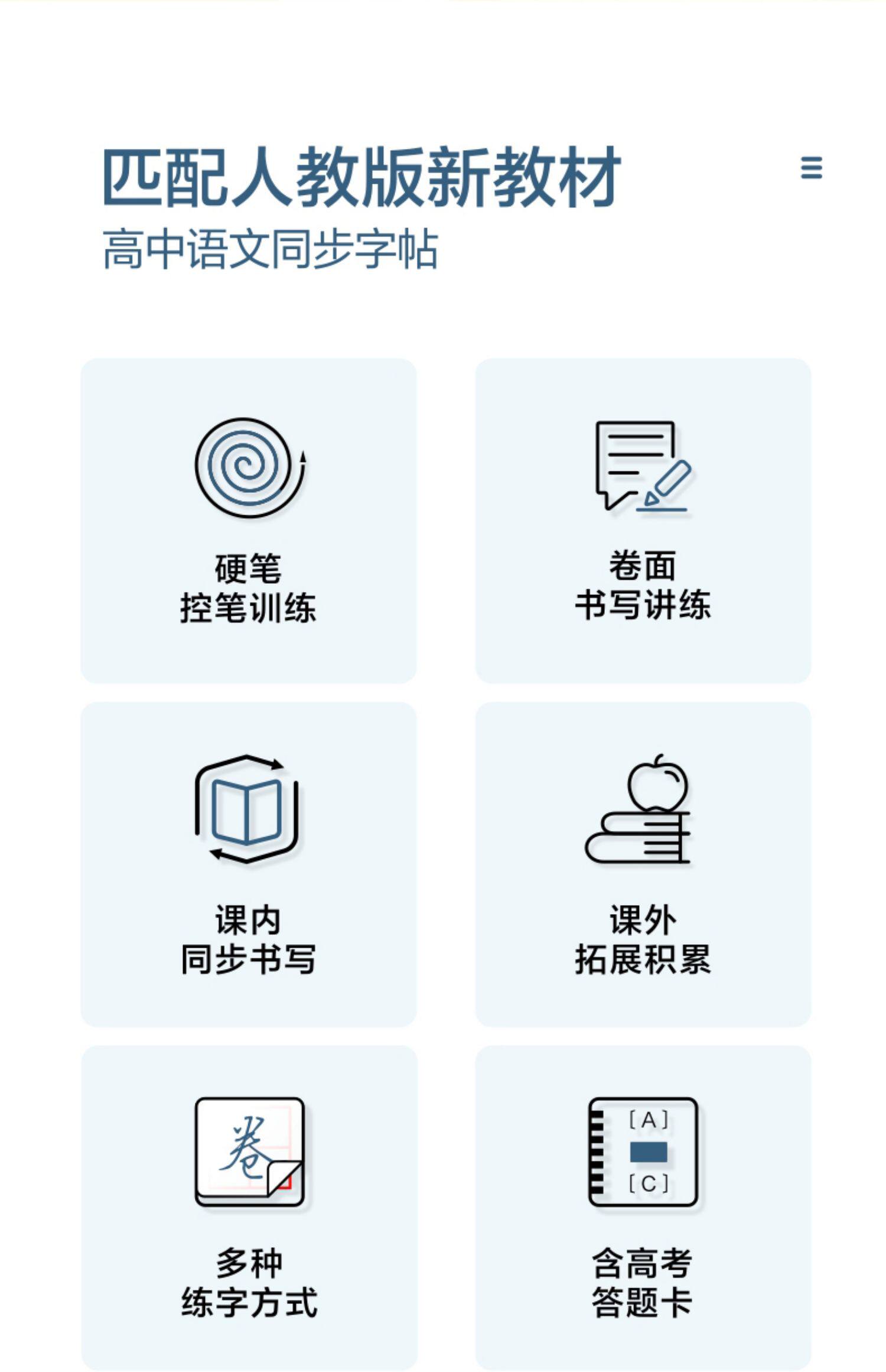 匹配人教版新教材

高中语文同步字帖

硬笔
控笔训练

卷面
书写讲练

课内
同步书写

课外
拓展积累

卷

多种
练字方式

[A]
[C]

含高考
答题卡