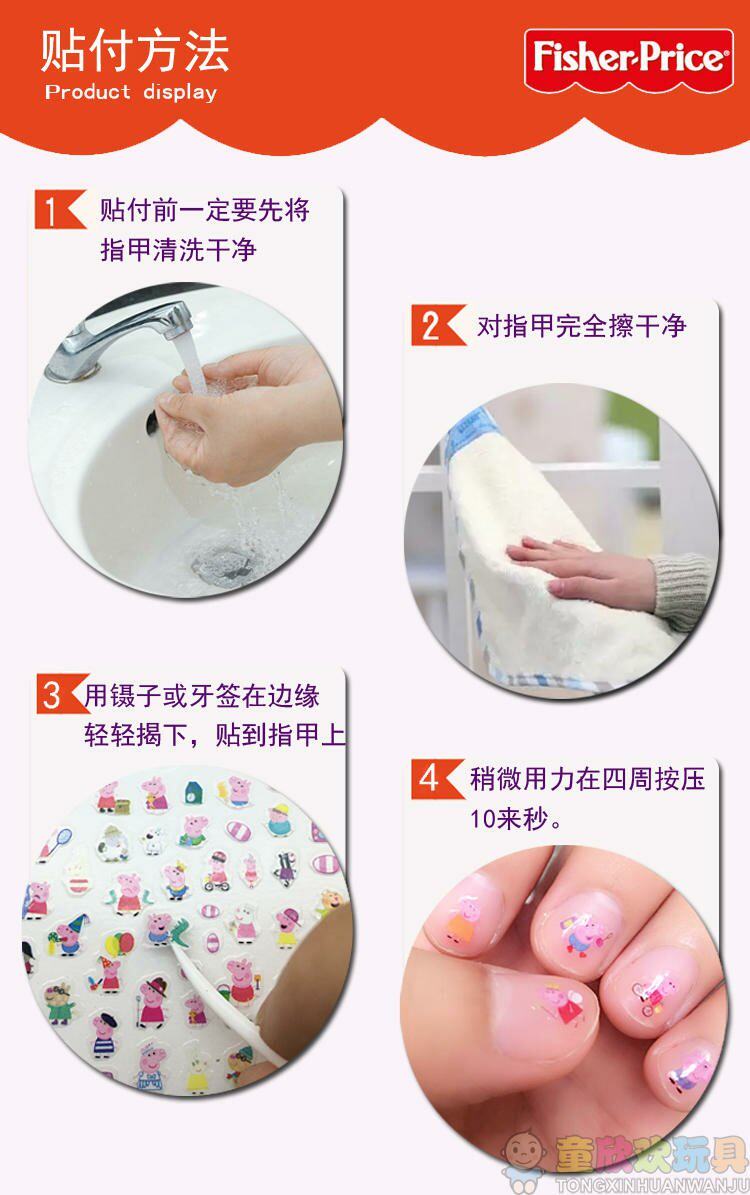 贴付方法
Product display

Fisher-Price

1 贴付前一定要先将指甲清洗干净

2 对指甲完全擦干净

3 用镊子或牙签在边缘轻轻揭下，贴到指甲上

4 稍微用力在四周按压10来秒。

童欣欢玩具
TONGXINHUANWANJU