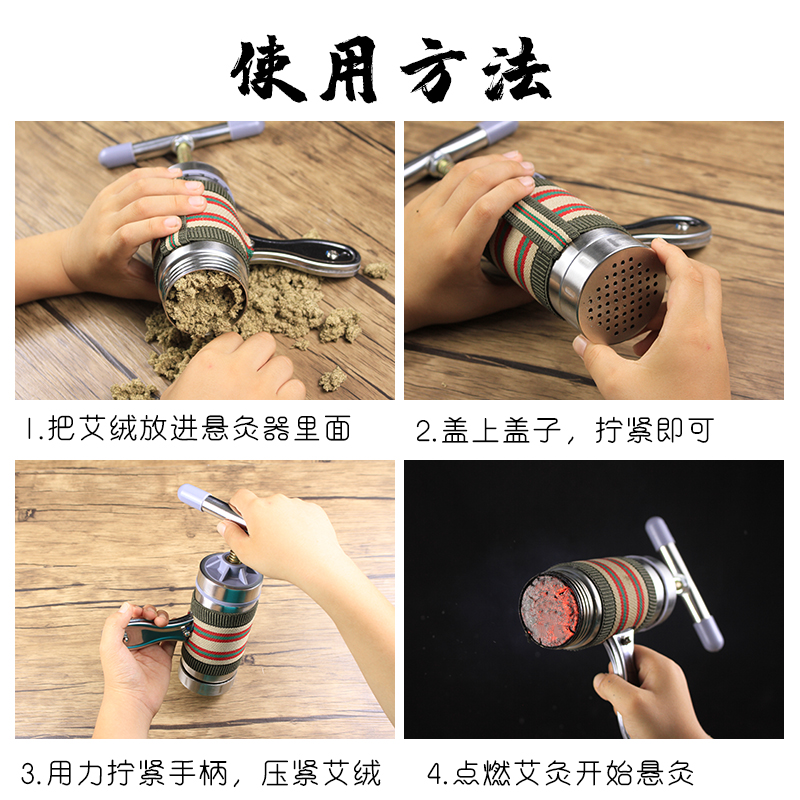 使用方法

1.把艾绒放进悬灸器里面

2.盖上盖子，拧紧即可

3.用力拧紧手柄，压紧艾绒

4.点燃艾灸开始悬灸