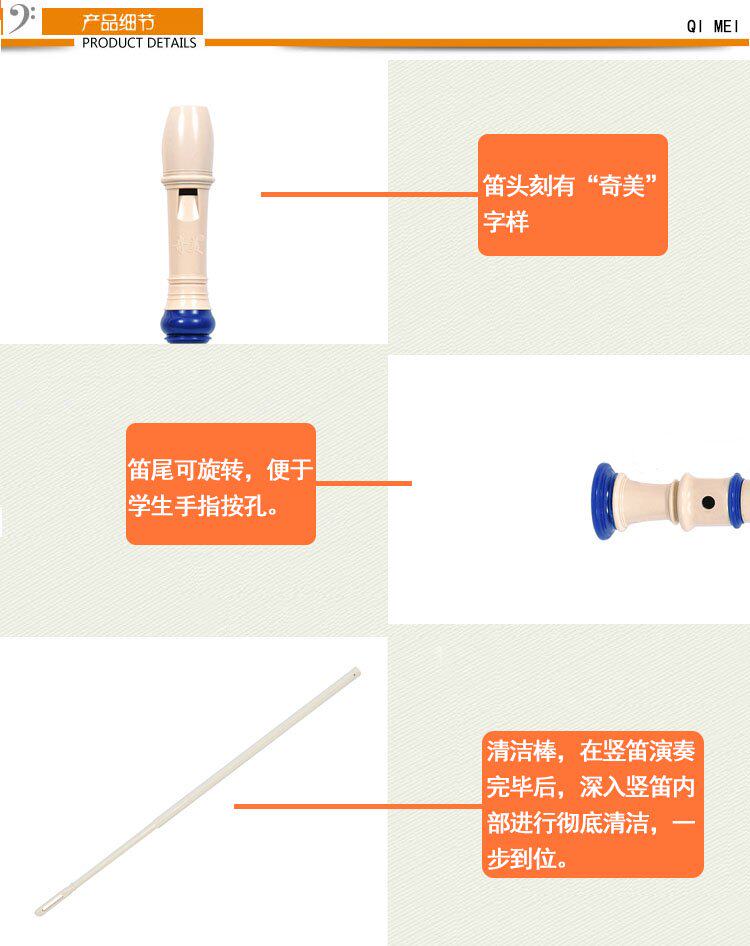 产品细节
PRODUCT DETAILS

QI MEI

笛头刻有“奇美”字样

笛尾可旋转，便于学生手指按孔。

清洁棒，在竖笛演奏完毕后，深入竖笛内部进行彻底清洁，一步到位。