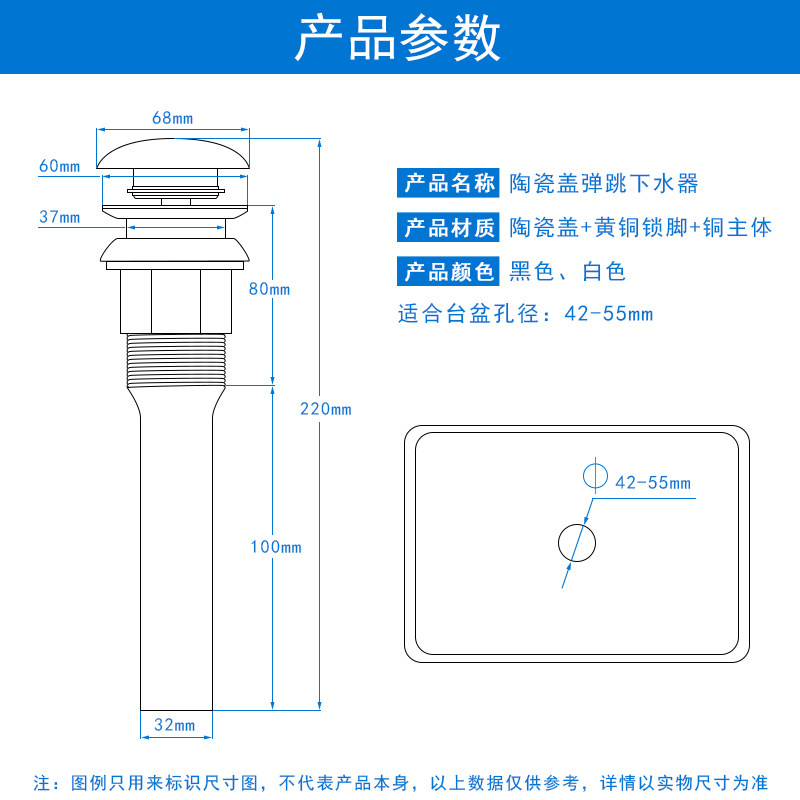 产品参数

68mm
60mm
37mm
80mm
220mm
100mm
32mm

产品名称 陶瓷盖弹跳下水器
产品材质 陶瓷盖+黄铜锁脚+铜主体
产品颜色 黑色、白色
适合台盆孔径：42-55mm

42-55mm

注：图例只用来标识尺寸图，不代表产品本身，以上数据仅供参考，详情以实物尺寸为准