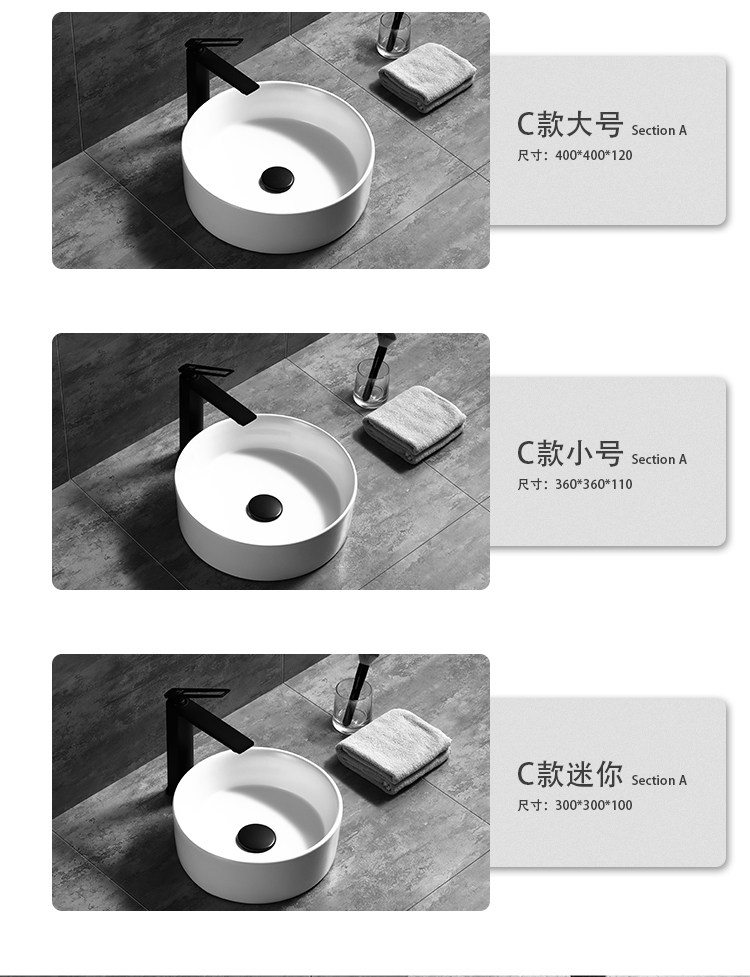 C款大号 Section A
尺寸：400*400*120

C款小号 Section A
尺寸：360*360*110

C款迷你 Section A
尺寸：300*300*100