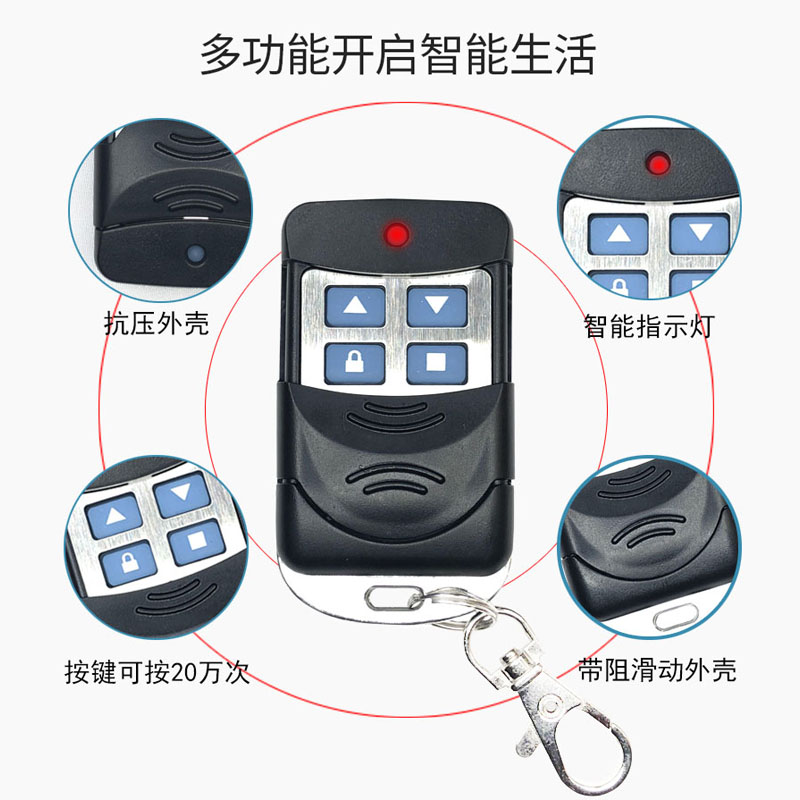 多功能开启智能生活

抗压外壳

智能指示灯

按键可按20万次

带阻滑动外壳