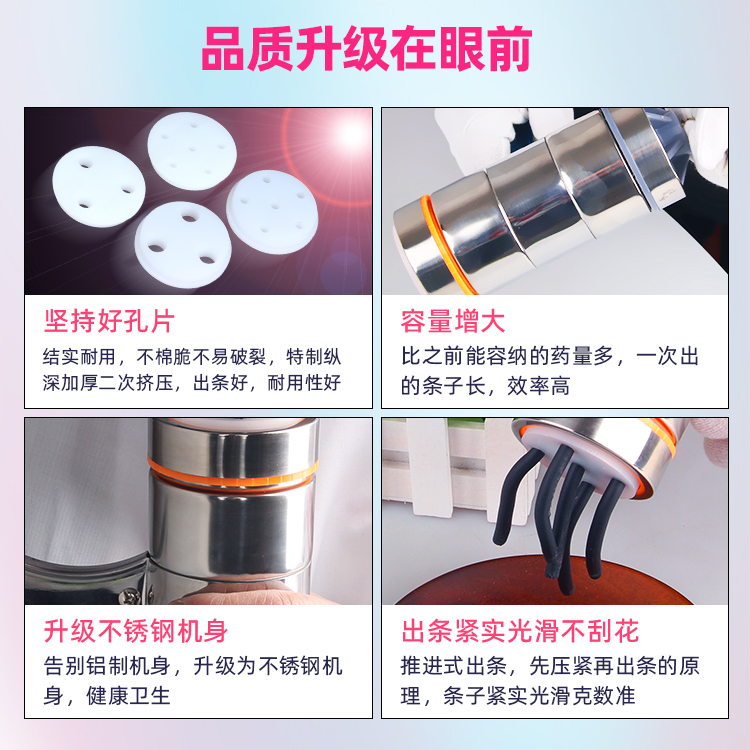 品质升级在眼前

坚持好孔片

结实耐用，不棉脆不易破裂，特制纵深加厚二次挤压，出条好，耐用性好

容量增大

比之前能容纳的药量多，一次出的条子长，效率高

升级不锈钢机身

告别铝制机身，升级为不锈钢机身，健康卫生

出条紧实光滑不刮花

推进式出条，先压紧再出条的原理，条子紧实光滑克数准