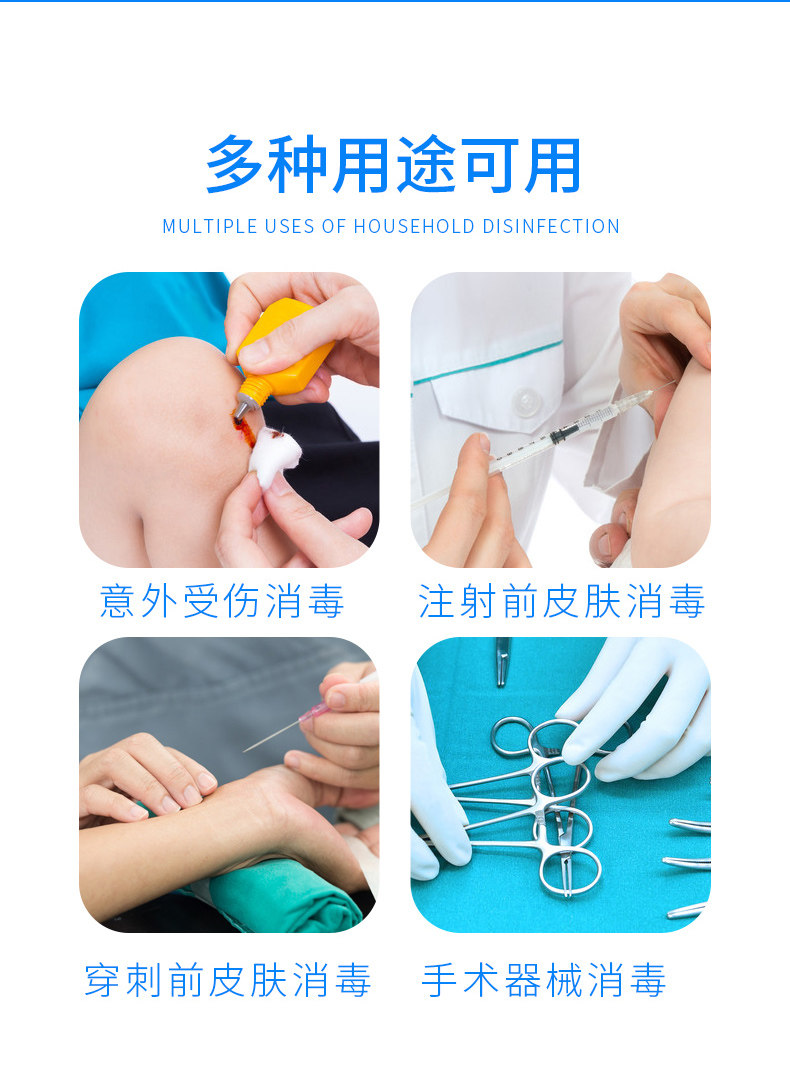 多种用途可用

MULTIPLE USES OF HOUSEHOLD DISINFECTION

意外受伤消毒

注射前皮肤消毒

穿刺前皮肤消毒

手术器械消毒