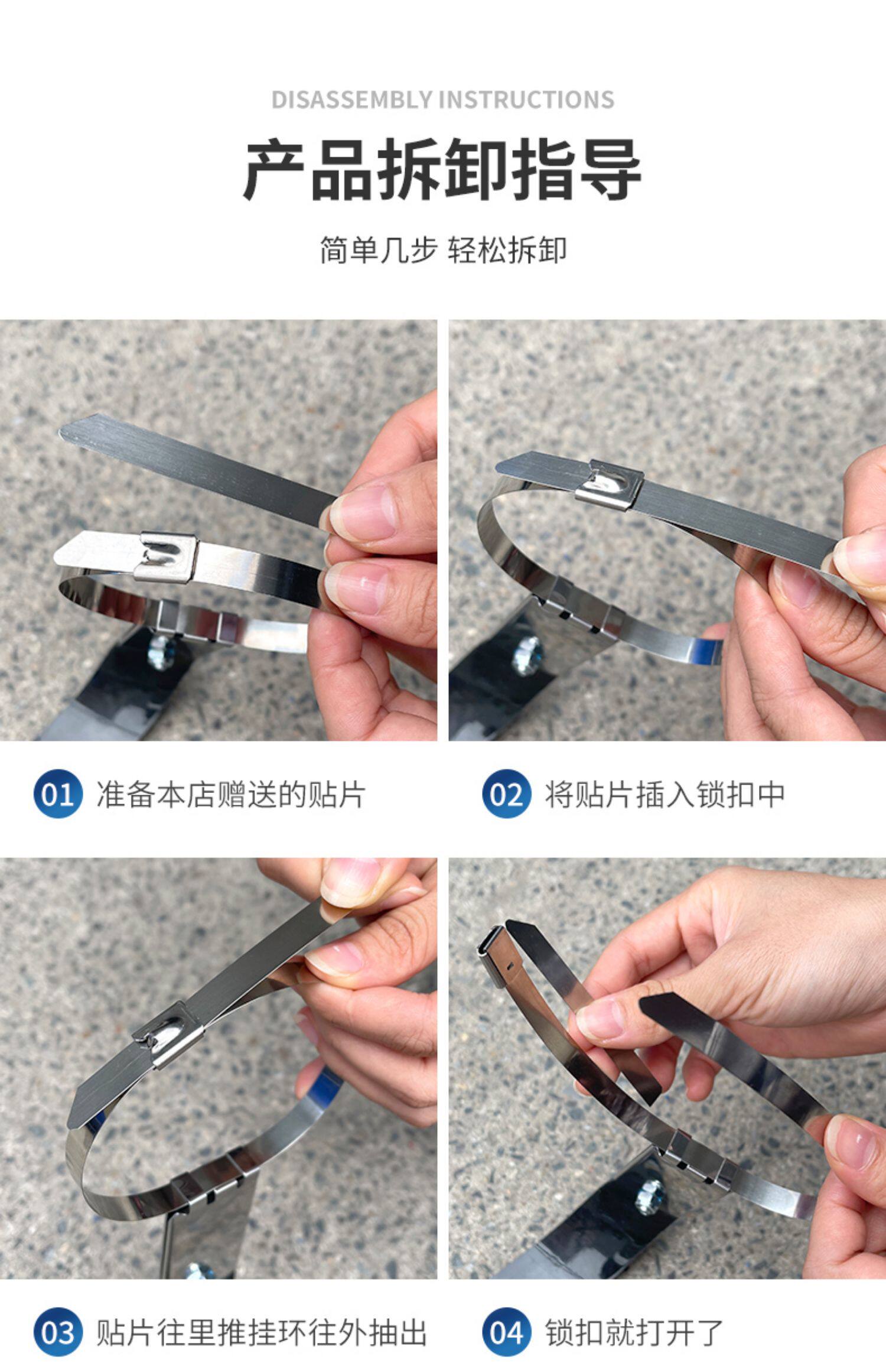 DISASSEMBLY INSTRUCTIONS

产品拆卸指导

简单几步 轻松拆卸

01 准备本店赠送的贴片

02 将贴片插入锁扣中

03 贴片往里推挂环往外抽出

04 锁扣就打开了