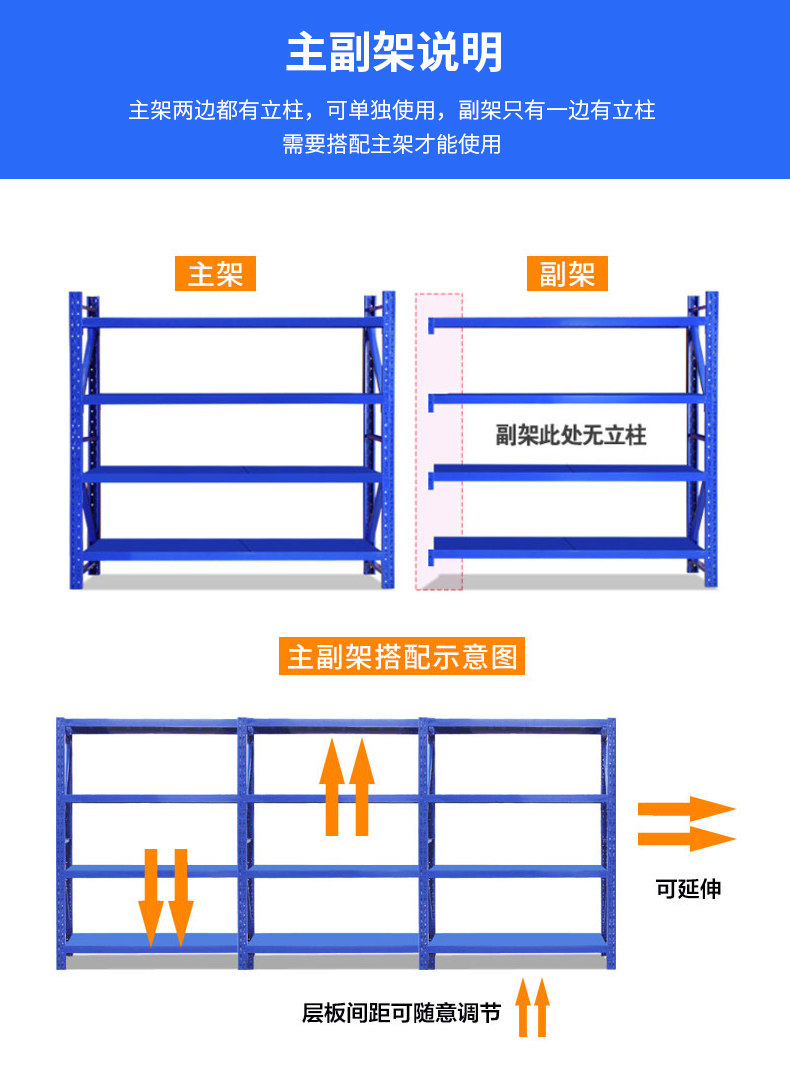 主副架说明

主架两边都有立柱，可单独使用，副架只有一边有立柱
需要搭配主架才能使用

主架

副架

副架此处无立柱

主副架搭配示意图

可延伸

层板间距可随意调节