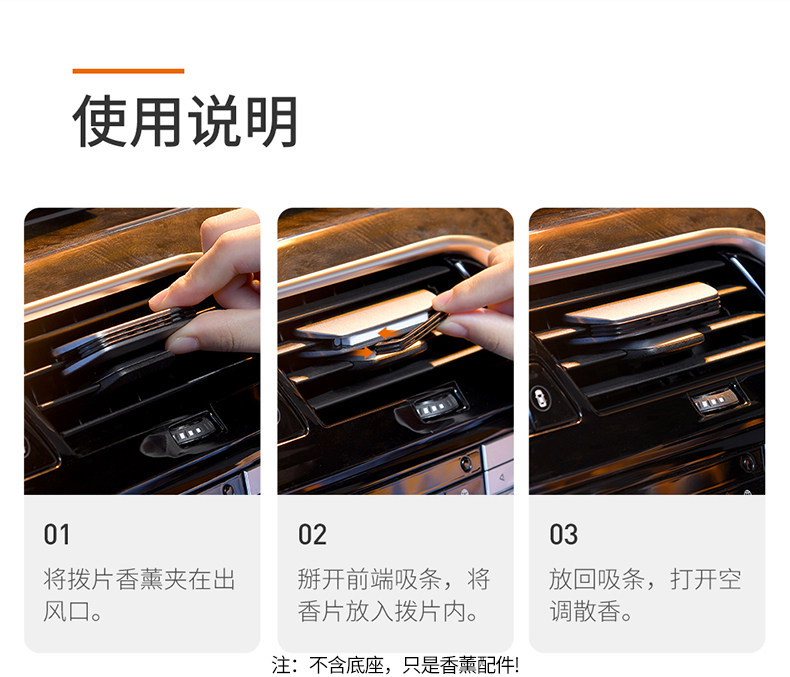 使用说明

01
将拨片香薰夹在出风口。

02
掰开前端吸条，将香片放入拨片内。

03
放回吸条，打开空调散香。

注：不含底座，只是香薰配件!