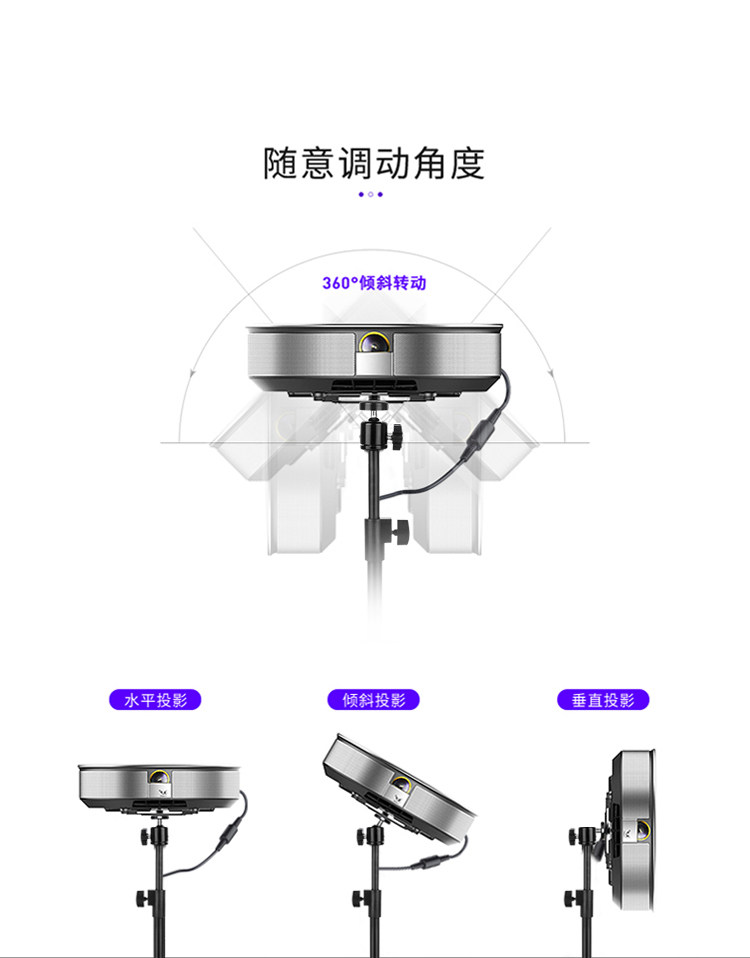 随意调动角度

360°倾斜转动

水平投影

倾斜投影

垂直投影