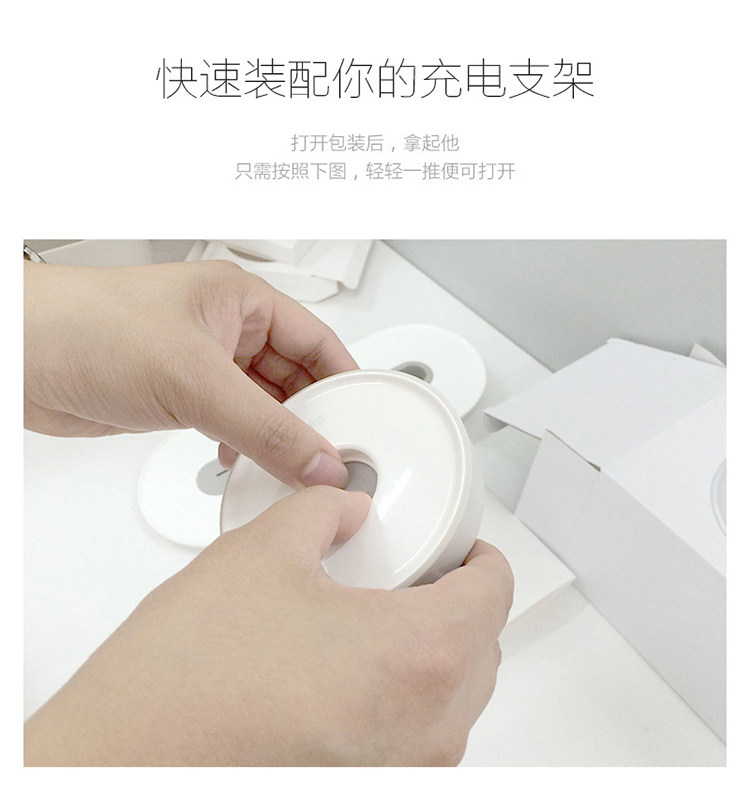 快速装配你的充电支架

打开包装后，拿起他
只需按照下图，轻轻一推便可打开