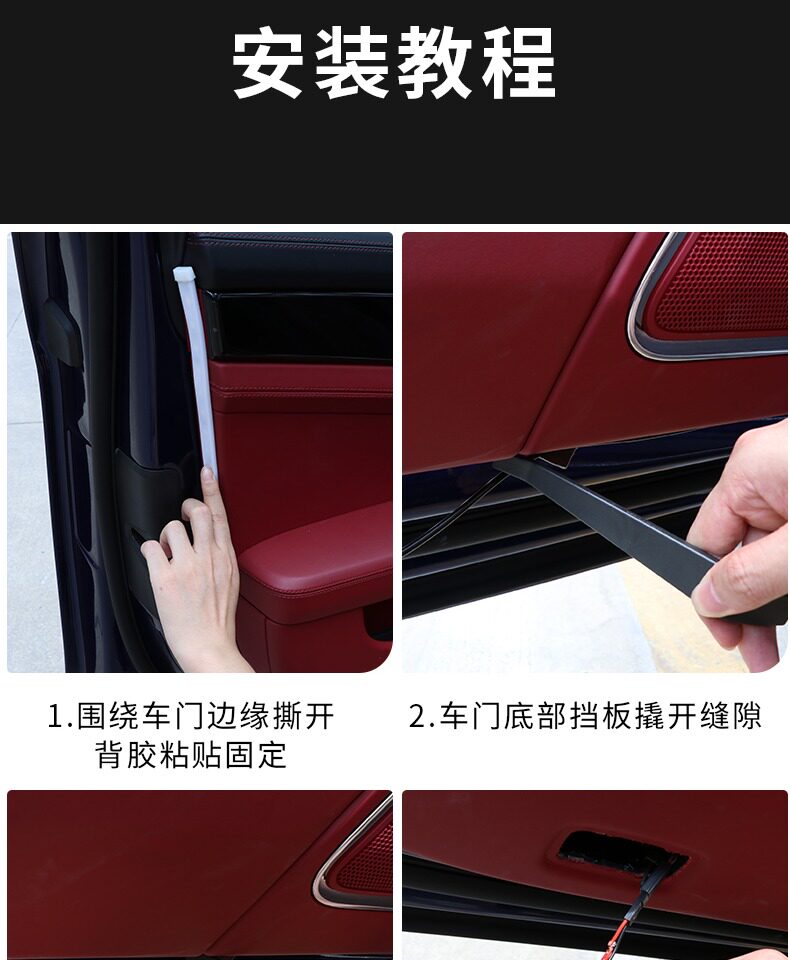 安装教程

1.围绕车门边缘撕开背胶粘贴固定

2.车门底部挡板撬开缝隙