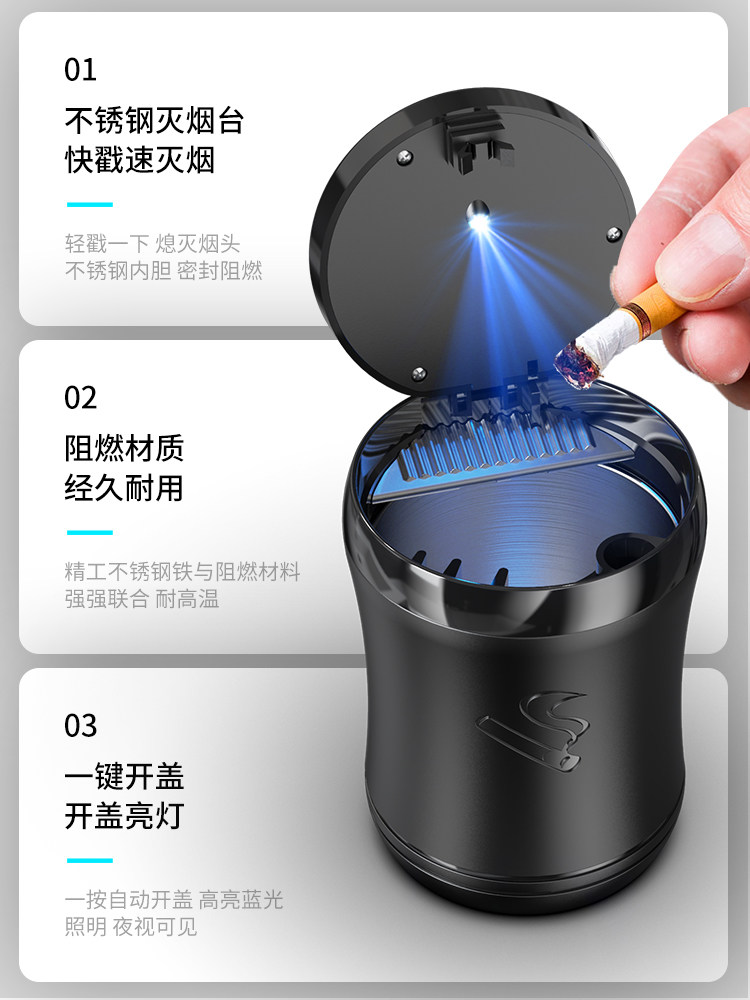 01

不锈钢灭烟台
快戳速灭烟

轻戳一下 熄灭烟头
不锈钢内胆 密封阻燃

02

阻燃材质
经久耐用

精工不锈钢铁与阻燃材料
强强联合 耐高温

03

一键开盖
开盖亮灯

一按自动开盖 高亮蓝光
照明 夜视可见