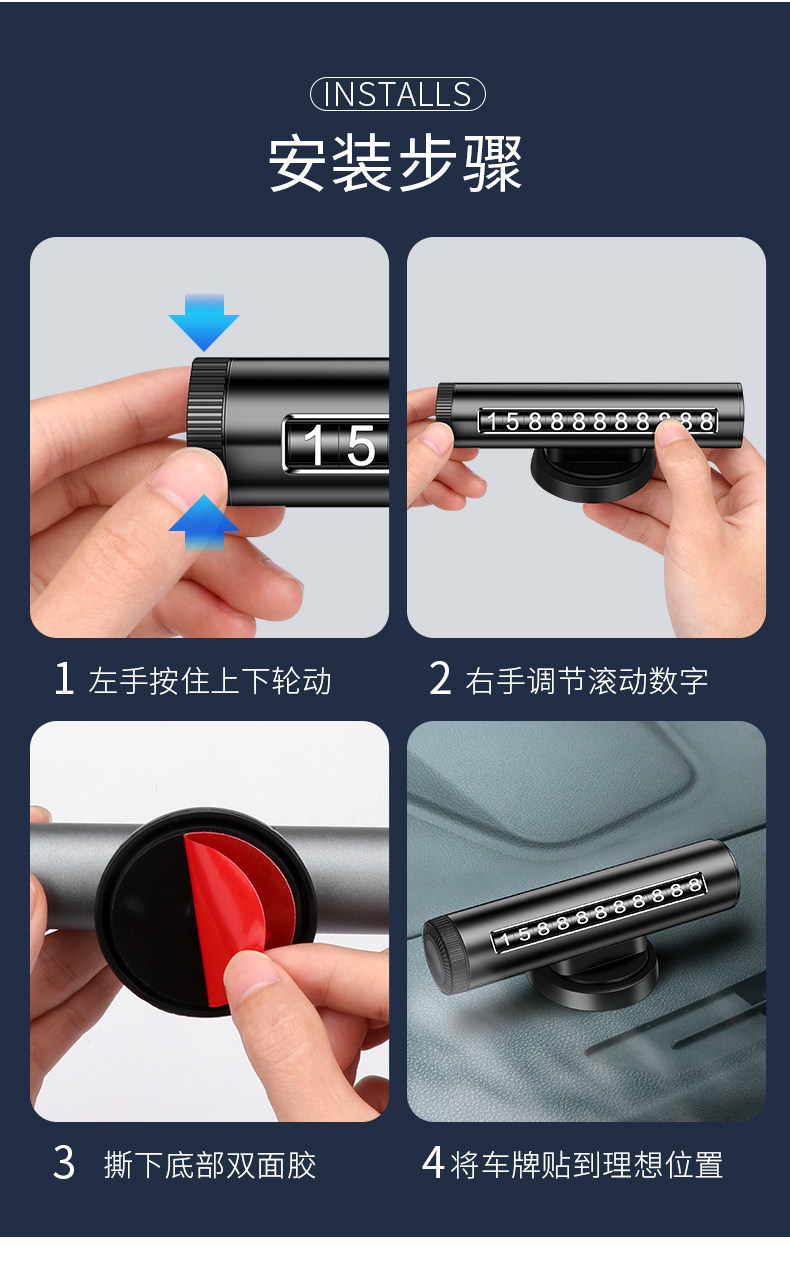 INSTALLS

安装步骤

15

15888888888

1 左手按住上下轮动

2 右手调节滚动数字

15888888888

3 撕下底部双面胶

4 将车牌贴到理想位置