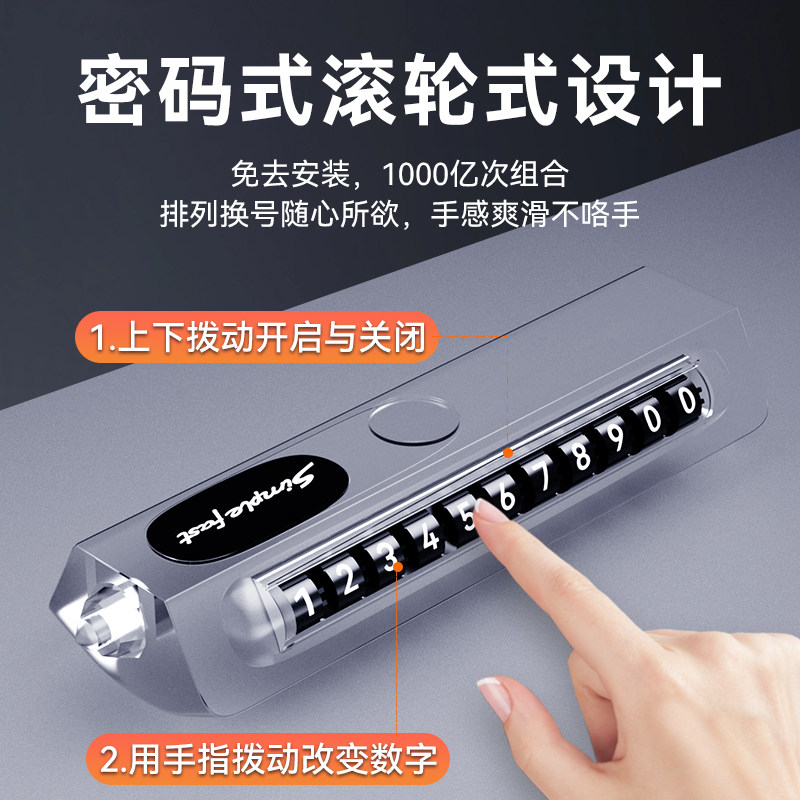 密码式滚轮式设计

免去安装，1000亿次组合
排列换号随心所欲，手感爽滑不咯手

1.上下拨动开启与关闭

Simple fast

1 2 3 4 5 6 7 8 9 0 0

2.用手指拨动改变数字