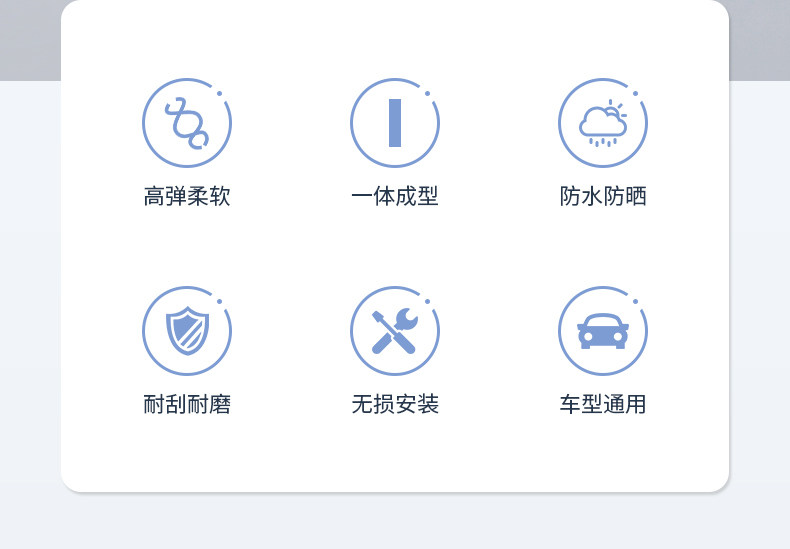 高弹柔软

一体成型

防水防晒

耐刮耐磨

无损安装

车型通用