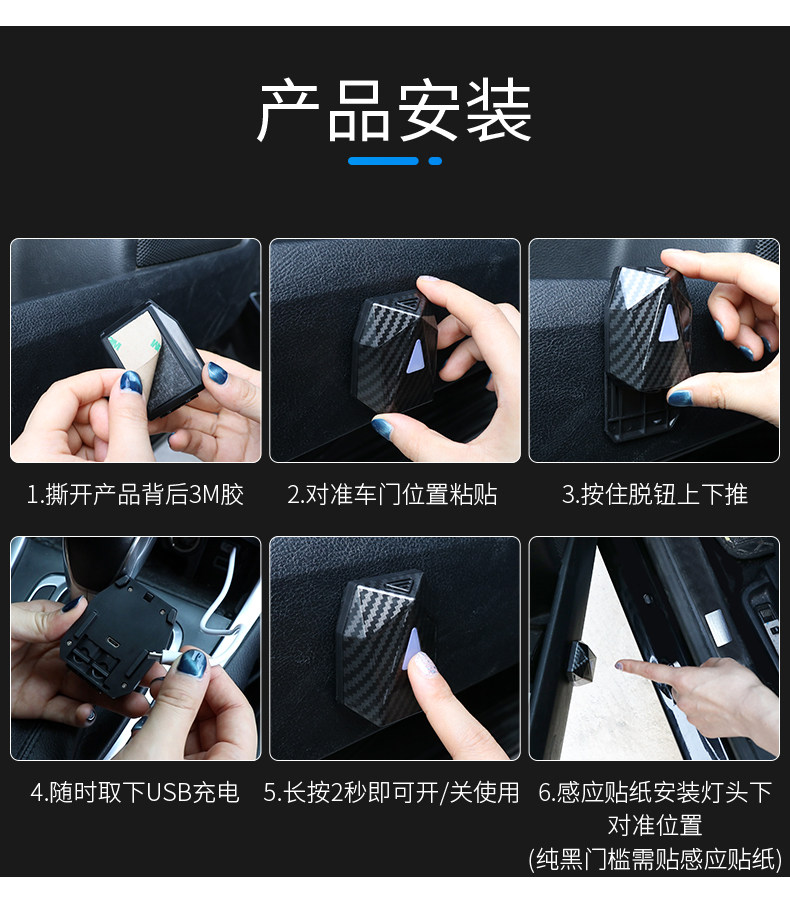 产品安装

1.撕开产品背后3M胶

2.对准车门位置粘贴

3.按住脱钮上下推

4.随时取下USB充电

5.长按2秒即可开/关使用

6.感应贴纸安装灯头下对准位置
(纯黑门槛需贴感应贴纸)