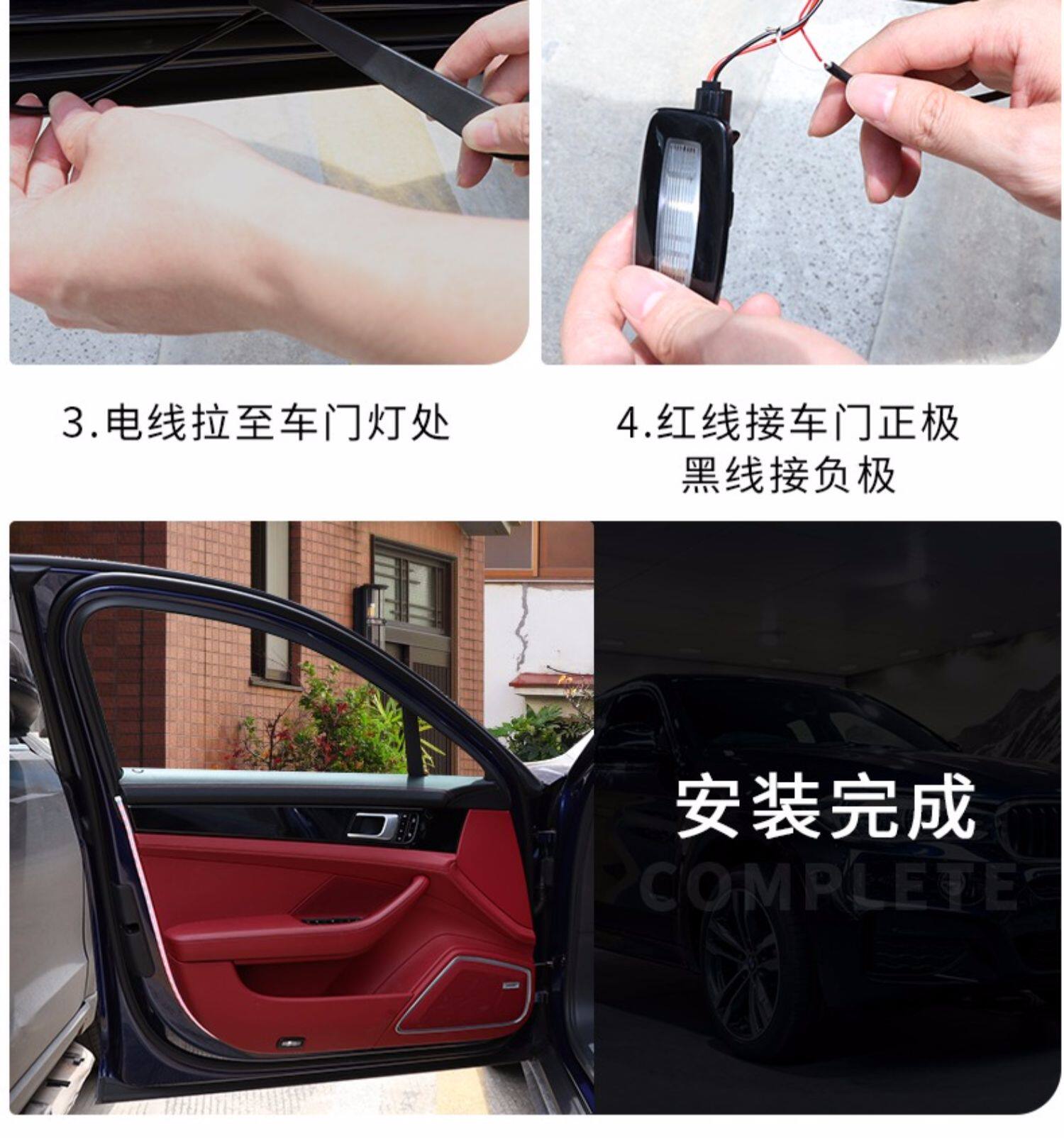 3.电线拉至车门灯处

4.红线接车门正极
黑线接负极

安装完成

COMPLETE