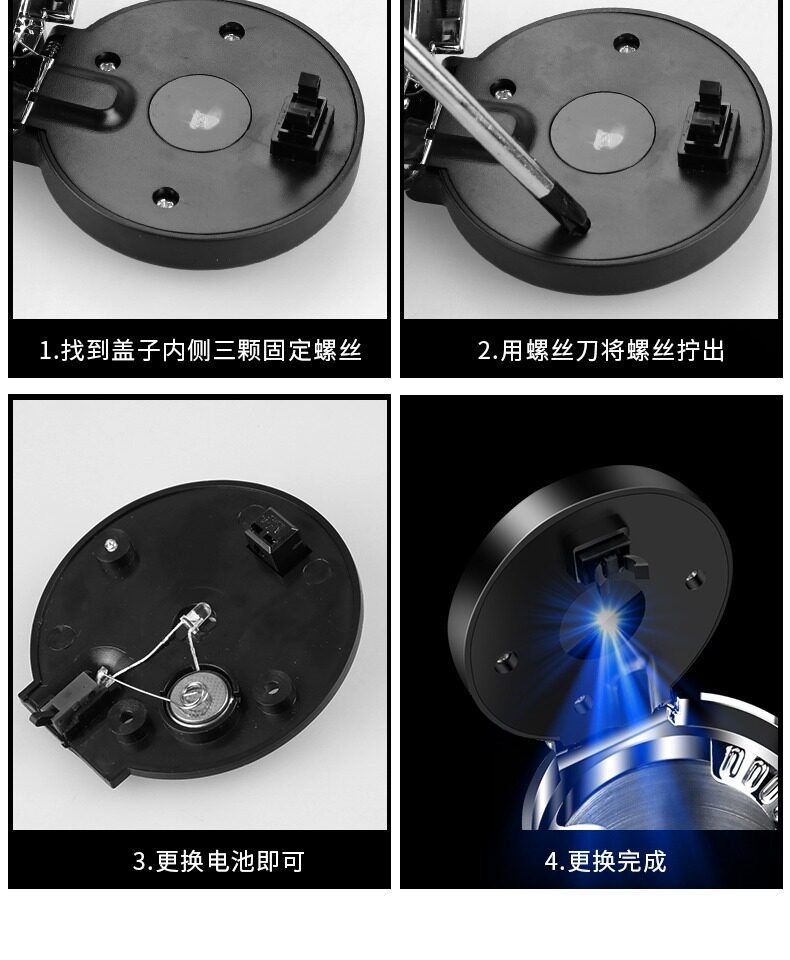 1.找到盖子内侧三颗固定螺丝

2.用螺丝刀将螺丝拧出

3.更换电池即可

4.更换完成