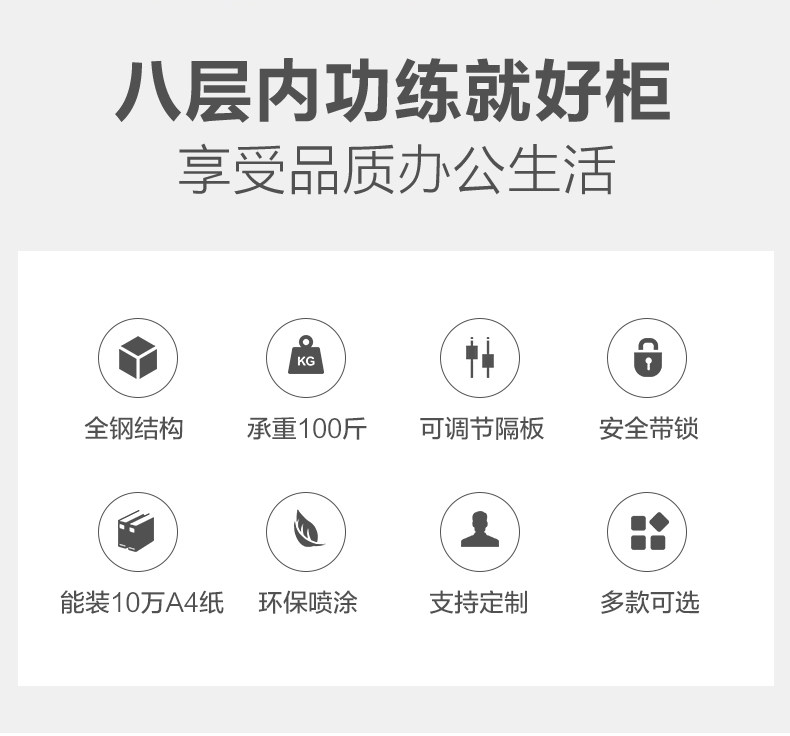 八层内功练就好柜
享受品质办公生活

KG

全钢结构 承重100斤 可调节隔板 安全带锁

能装10万A4纸 环保喷涂 支持定制 多款可选