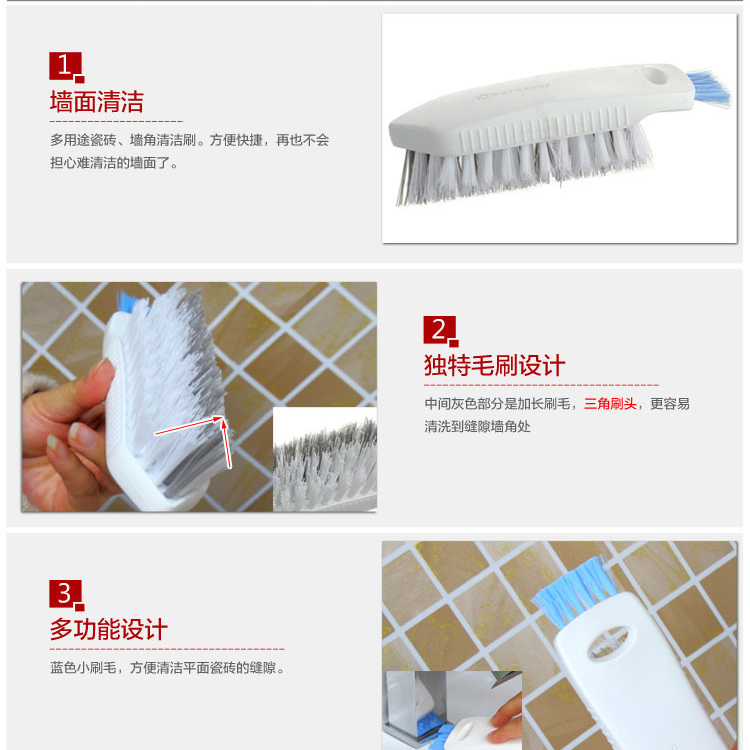 1.

墙面清洁

多用途瓷砖、墙角清洁刷。方便快捷，再也不会担心难清洁的墙面了。

2.

独特毛刷设计

中间灰色部分是加长刷毛，三角刷头，更容易清洗到缝隙墙角处

3.

多功能设计

蓝色小刷毛，方便清洁平面瓷砖的缝隙。