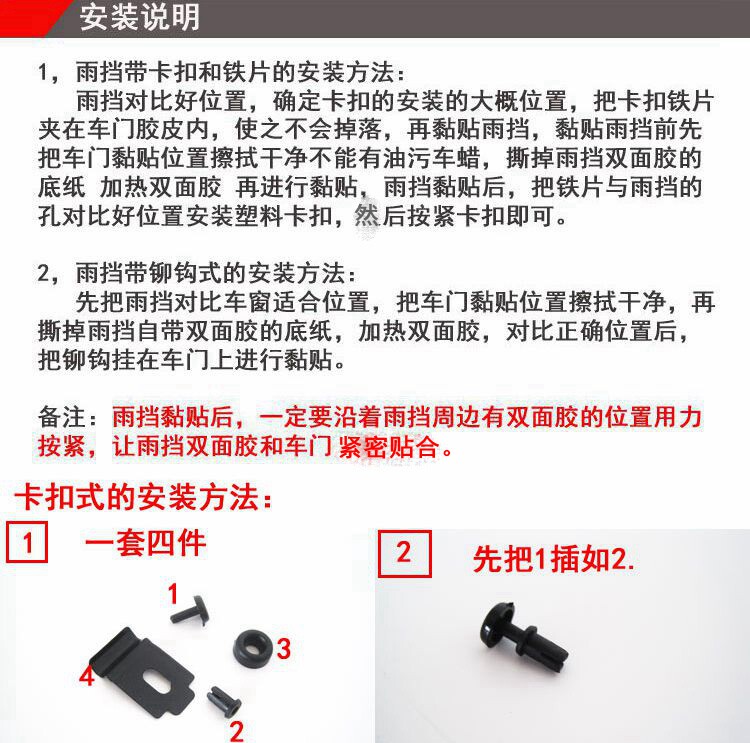 安装说明

1，雨挡带卡扣和铁片的安装方法：
雨挡对比好位置，确定卡扣的安装的大概位置，把卡扣铁片夹在车门胶皮内，使之不会掉落，再黏贴雨挡，黏贴雨挡前先把车门黏贴位置擦拭干净不能有油污车蜡，撕掉雨挡双面胶的底纸 加热双面胶 再进行黏贴，雨挡黏贴后，把铁片与雨挡的孔对比好位置安装塑料卡扣，然后按紧卡扣即可。

2，雨挡带铆钩式的安装方法：
先把雨挡对比车窗适合位置，把车门黏贴位置擦拭干净，再撕掉雨挡自带双面胶的底纸，加热双面胶，对比正确位置后，把铆钩挂在车门上进行黏贴。

备注：雨挡黏贴后，一定要沿着雨挡周边有双面胶的位置用力按紧，让雨挡双面胶和车门紧密贴合。

卡扣式的安装方法：

1 一套四件

1
3
4
2

2 先把1插如2.