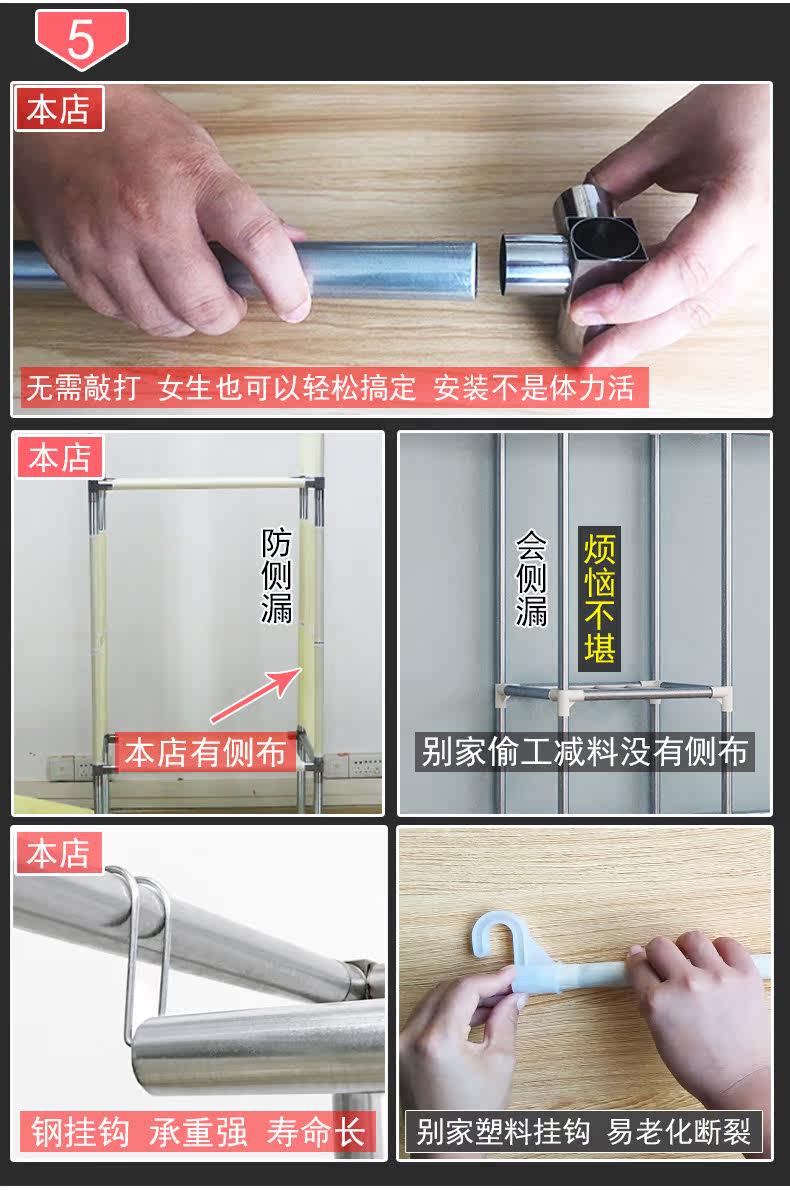 5

本店

无需敲打 女生也可以轻松搞定 安装不是体力活

本店

防侧漏

本店有侧布

会侧漏

烦恼不堪

别家偷工减料没有侧布

本店

钢挂钩 承重强 寿命长

别家塑料挂钩 易老化断裂