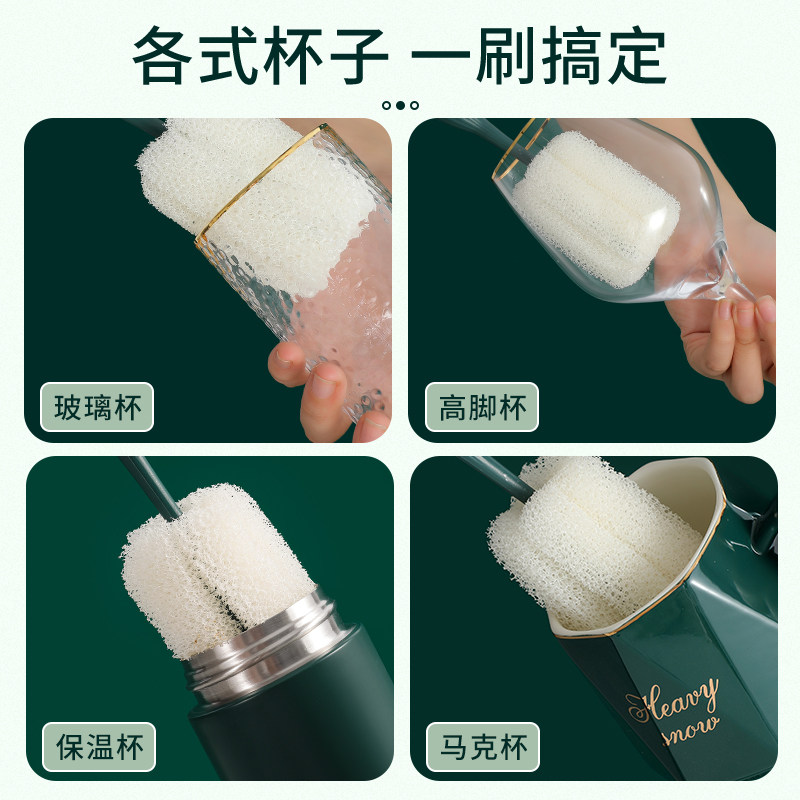 各式杯子 一刷搞定

玻璃杯

高脚杯

保温杯

马克杯

Heavy
snow