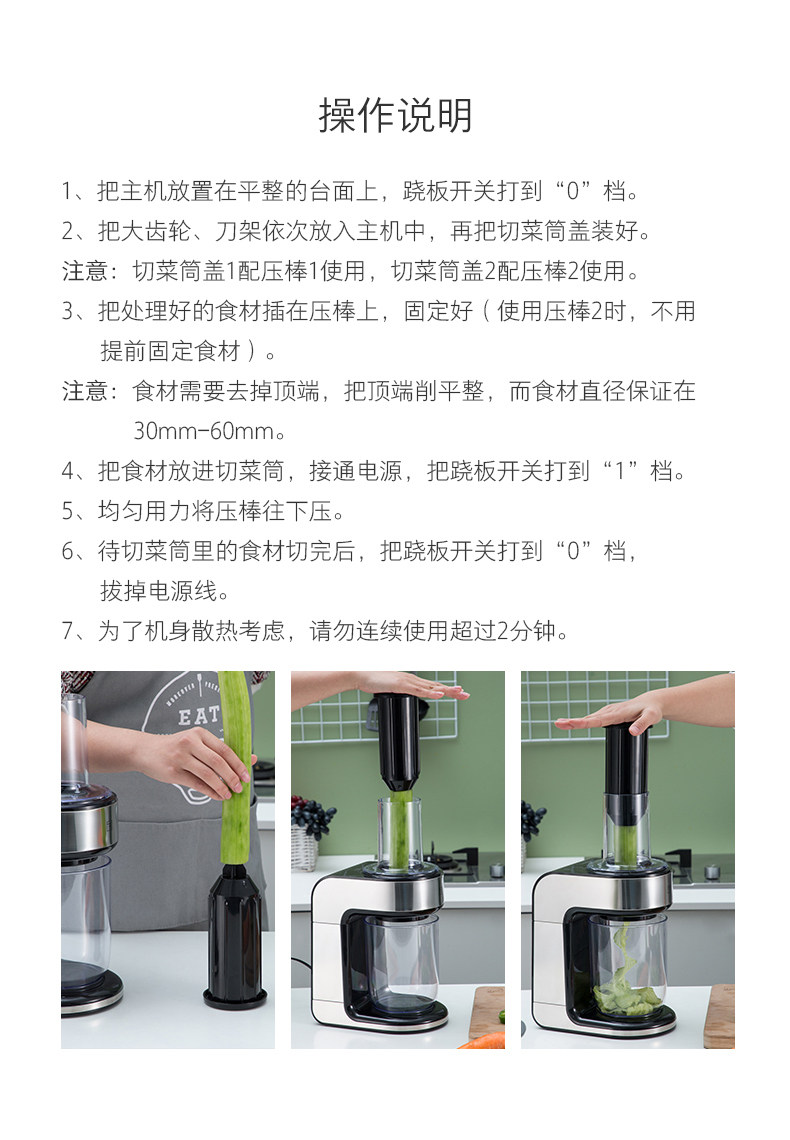 操作说明

1、把主机放置在平整的台面上，跷板开关打到“0”档。
2、把大齿轮、刀架依次放入主机中，再把切菜筒盖装好。
注意：切菜筒盖1配压棒1使用，切菜筒盖2配压棒2使用。
3、把处理好的食材插在压棒上，固定好（使用压棒2时，不用提前固定食材）。
注意：食材需要去掉顶端，把顶端削平整，而食材直径保证在30mm-60mm。
4、把食材放进切菜筒，接通电源，把跷板开关打到“1”档。
5、均匀用力将压棒往下压。
6、待切菜筒里的食材切完后，把跷板开关打到“0”档，拔掉电源线。
7、为了机身散热考虑，请勿连续使用超过2分钟。

EAT