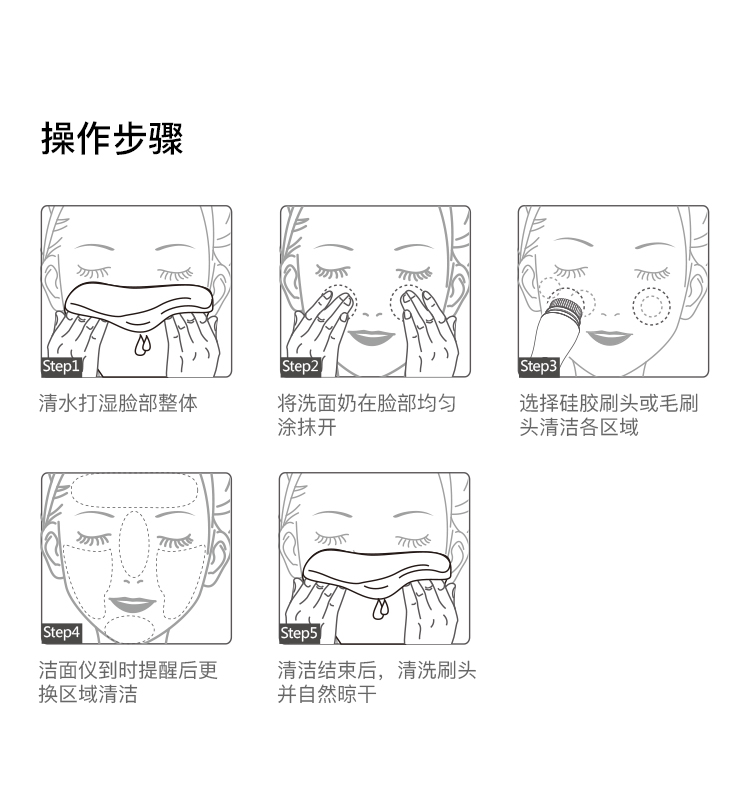 操作步骤

Step1
清水打湿脸部整体

Step2
将洗面奶在脸部均匀涂抹开

Step3
选择硅胶刷头或毛刷头清洁各区域

Step4
洁面仪到时提醒后更换区域清洁

Step5
清洁结束后，清洗刷头并自然晾干