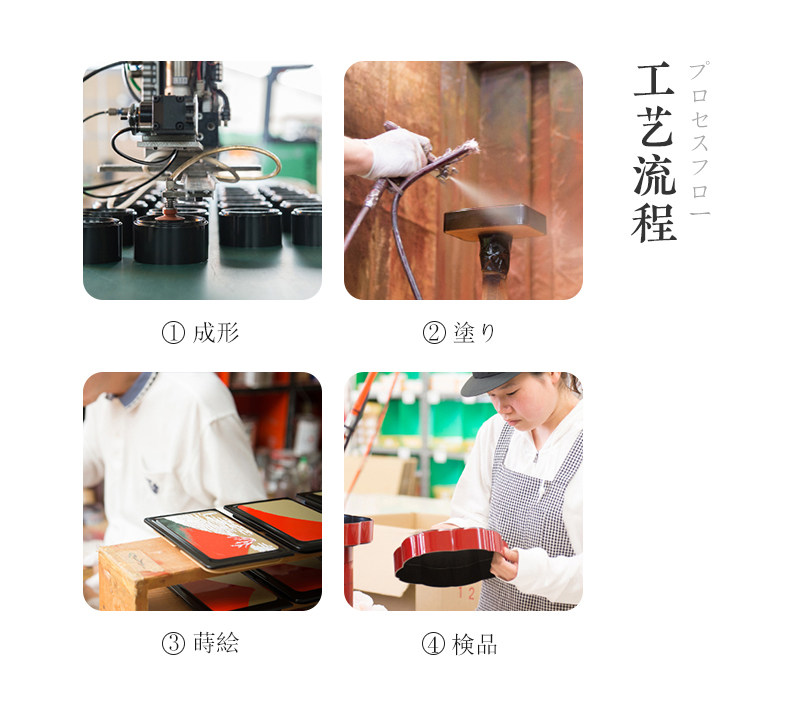 工艺流程
プロセスフロー

① 成形

② 塗り

③ 蒔絵

④ 検品